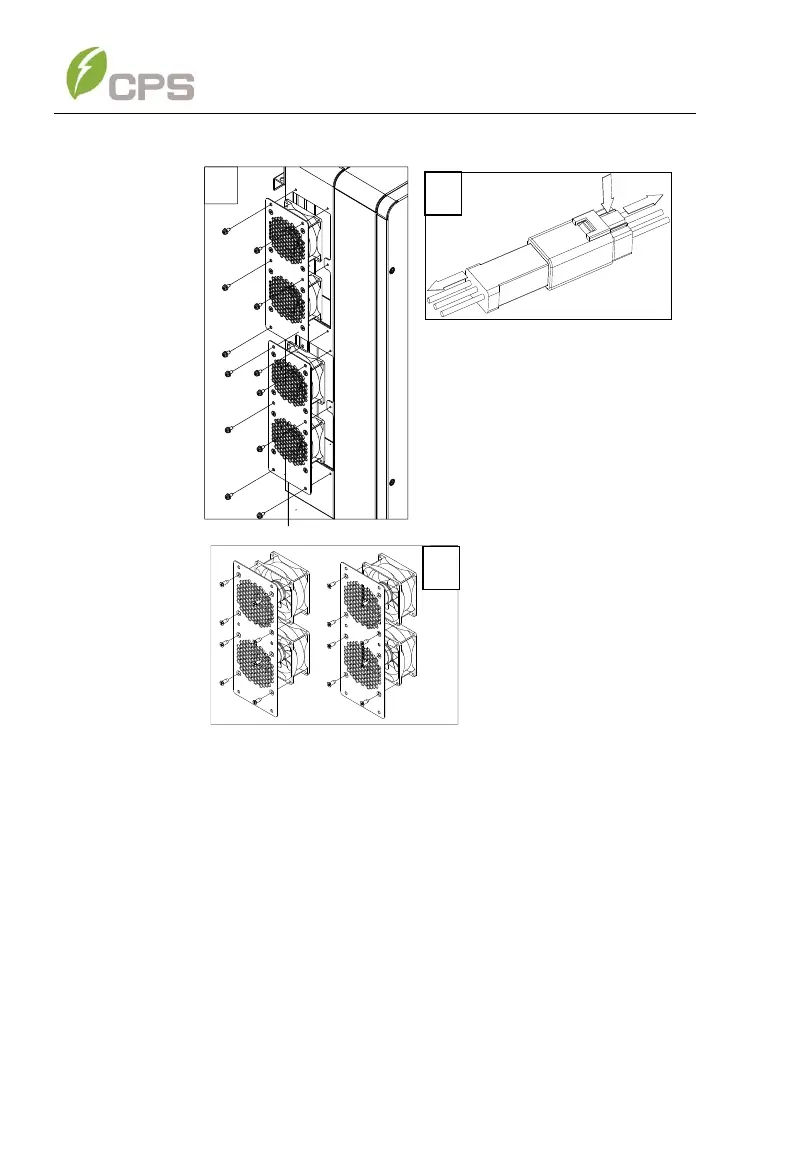 CPS