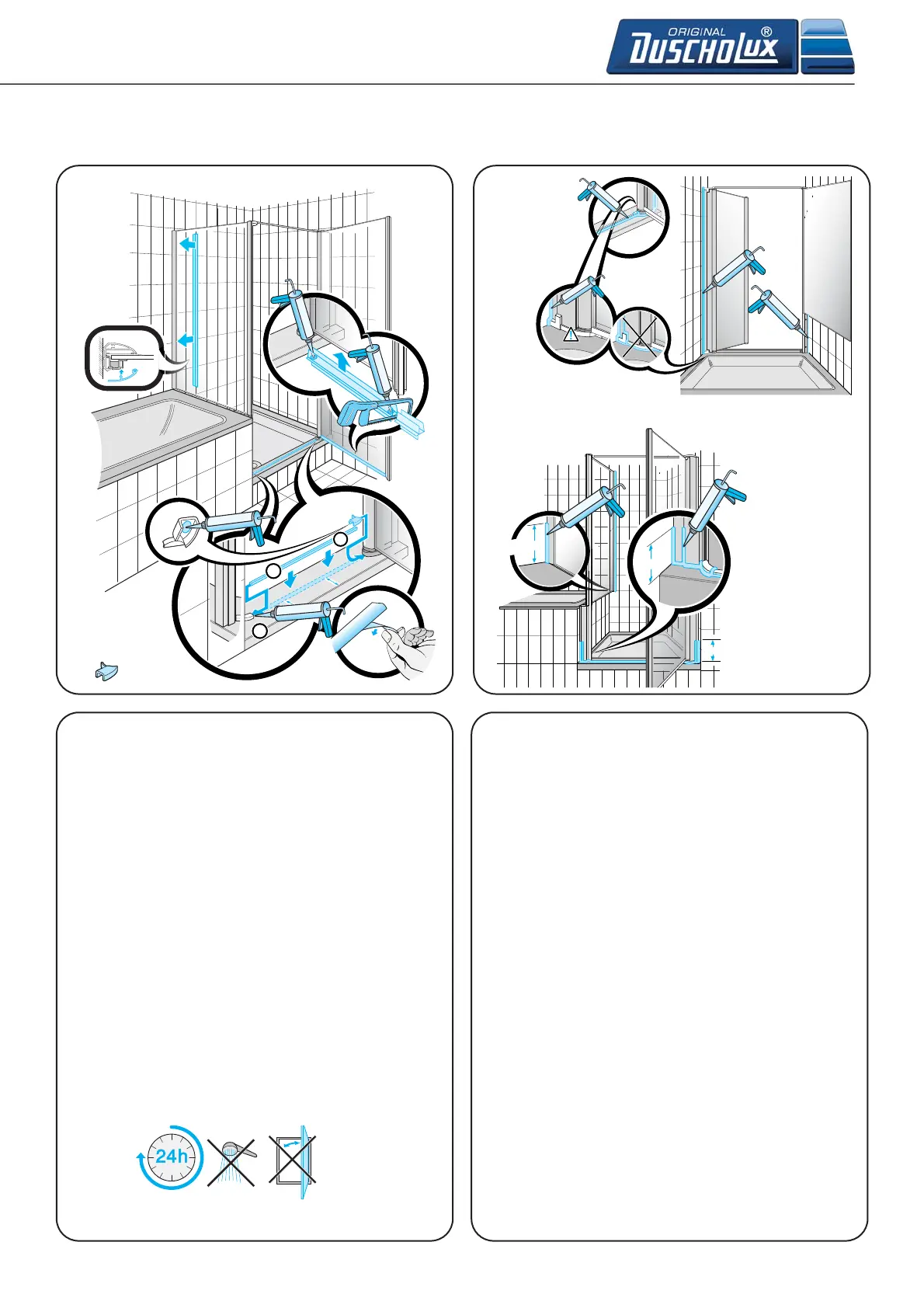 ORIGINAL DUSCHOLUX®

24h