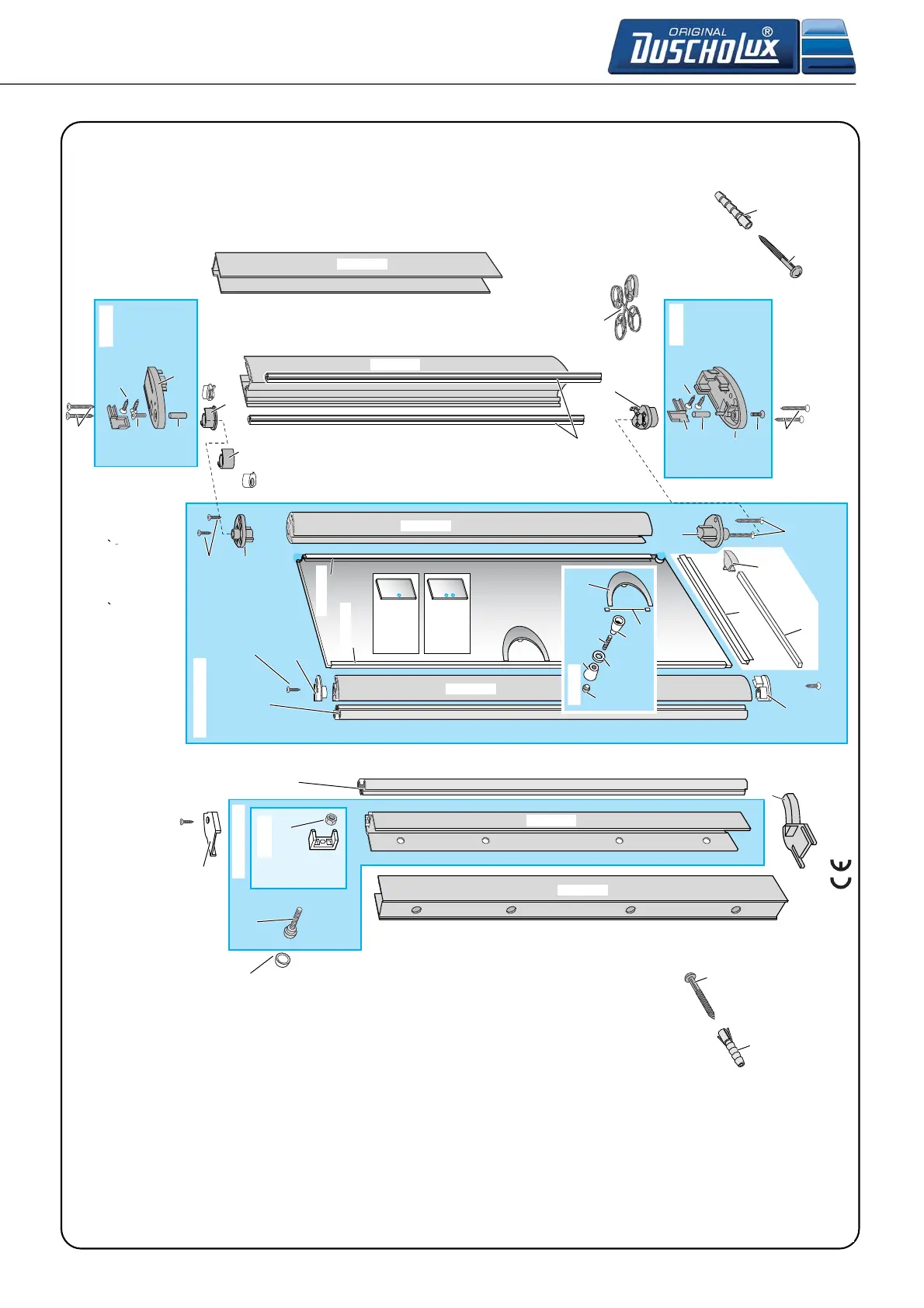 ORIGINAL
DUSCHOLUX
®

CE