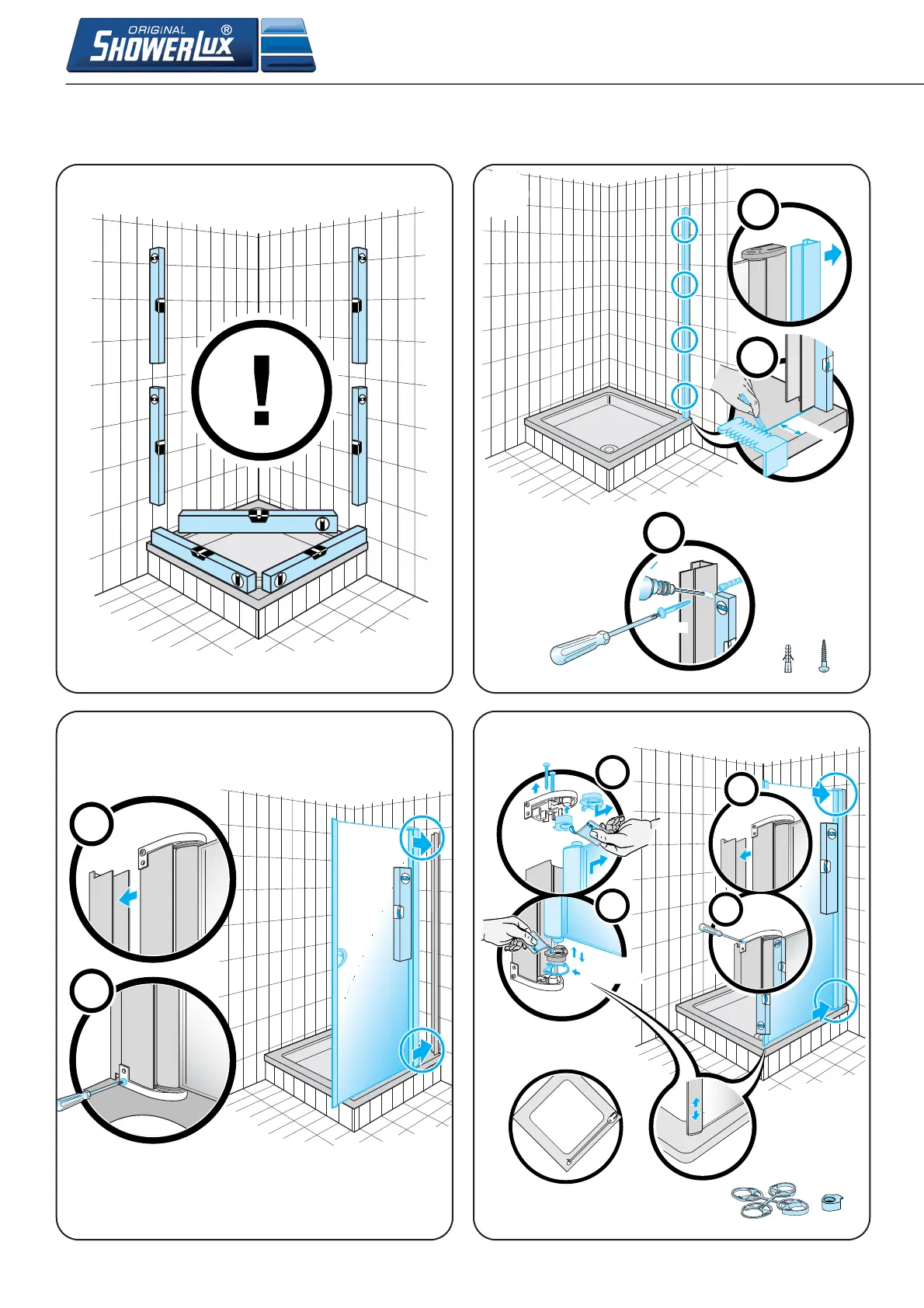 ORIGINAL SHOWERLUX ®

!