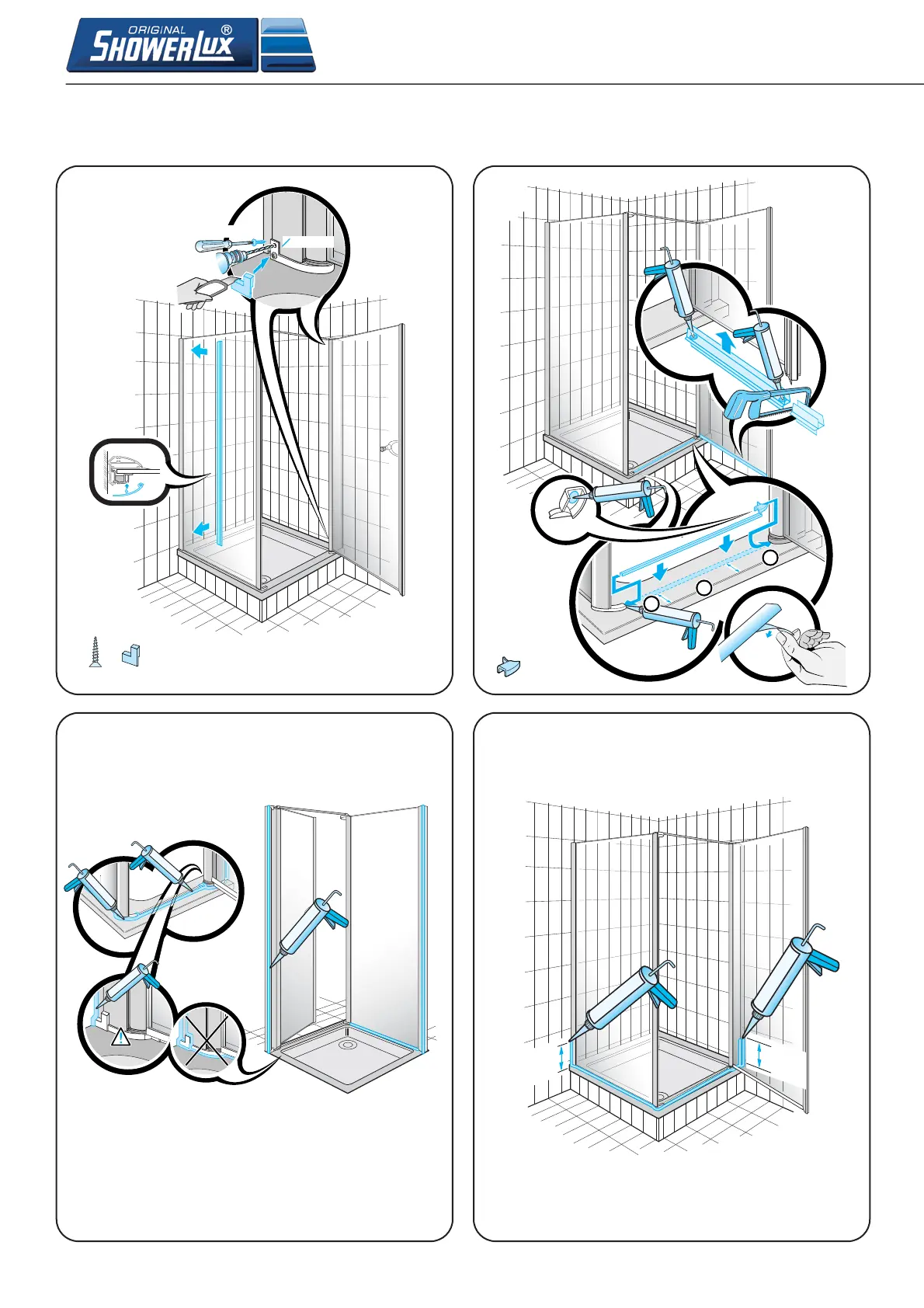 ORIGINAL SHOWERLUX®