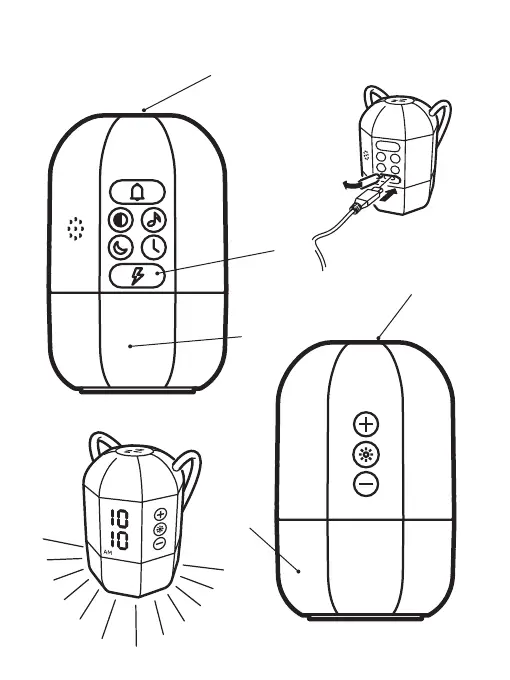 10
10
AM