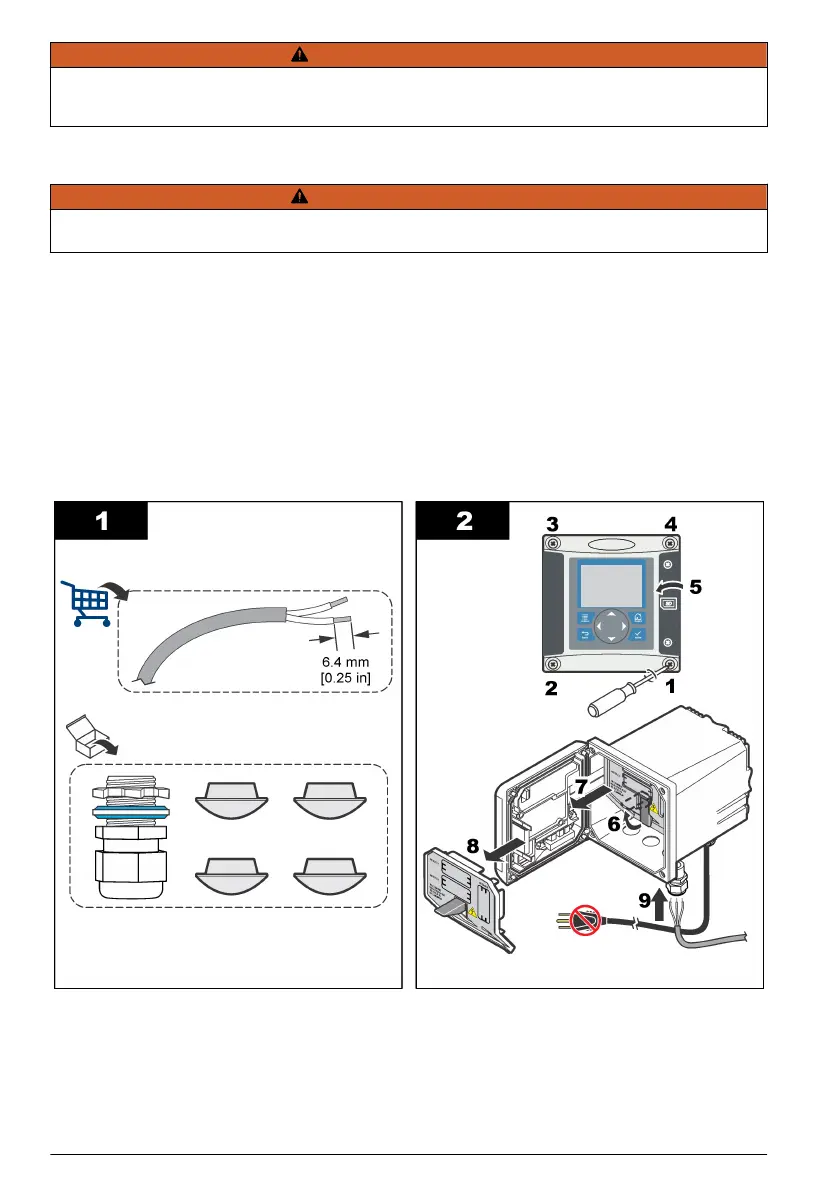 1

6.4 mm
[0.25 in]

2

3

4

5

2

1

7

6

8

9