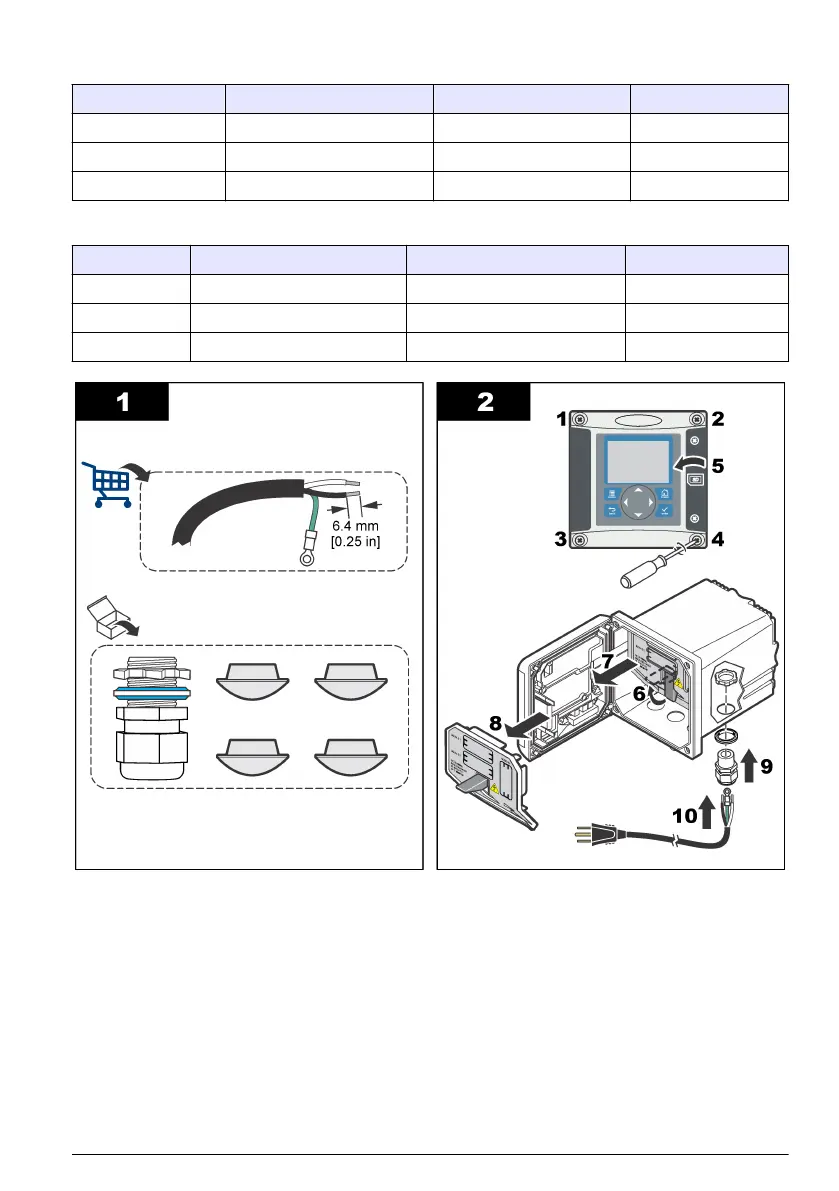 1

6.4 mm
[0.25 in]

2

1
2
5
3
4
7
6
8
9
10