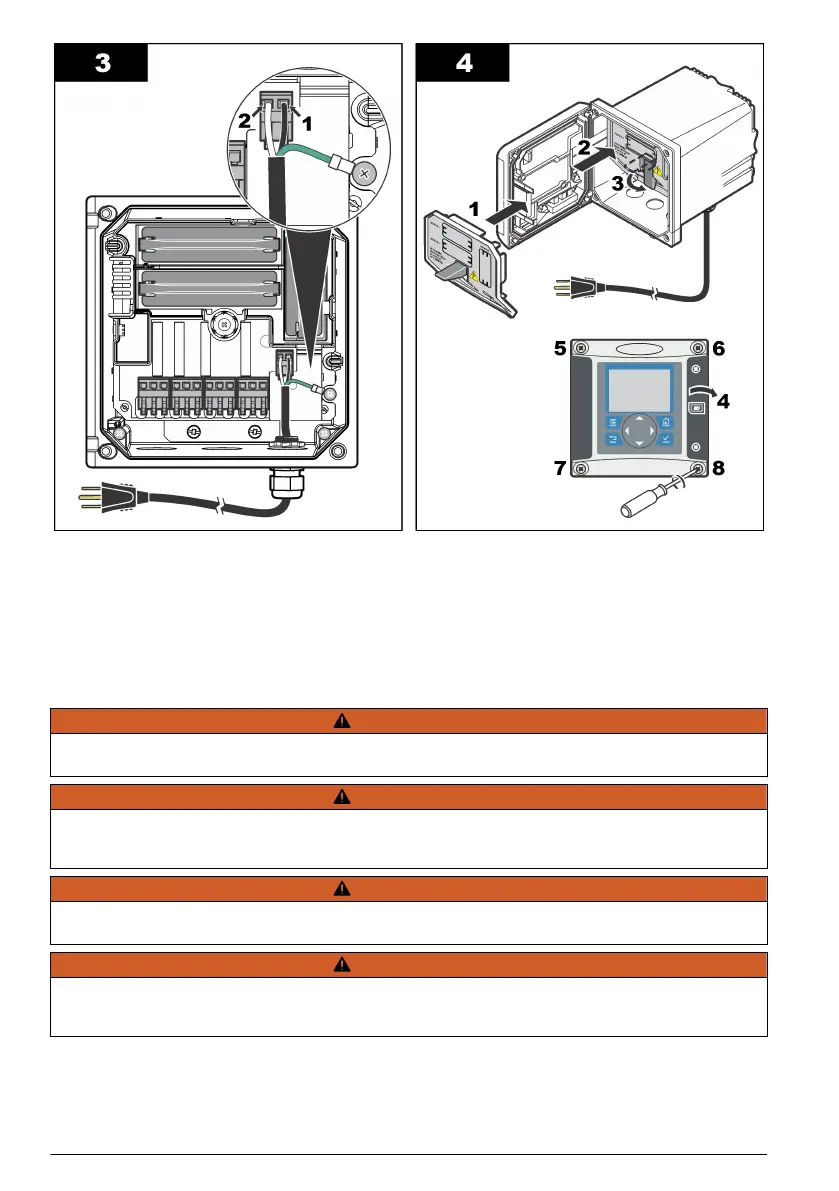 3

2 1

4

1

2

3

5 6

4

7 8