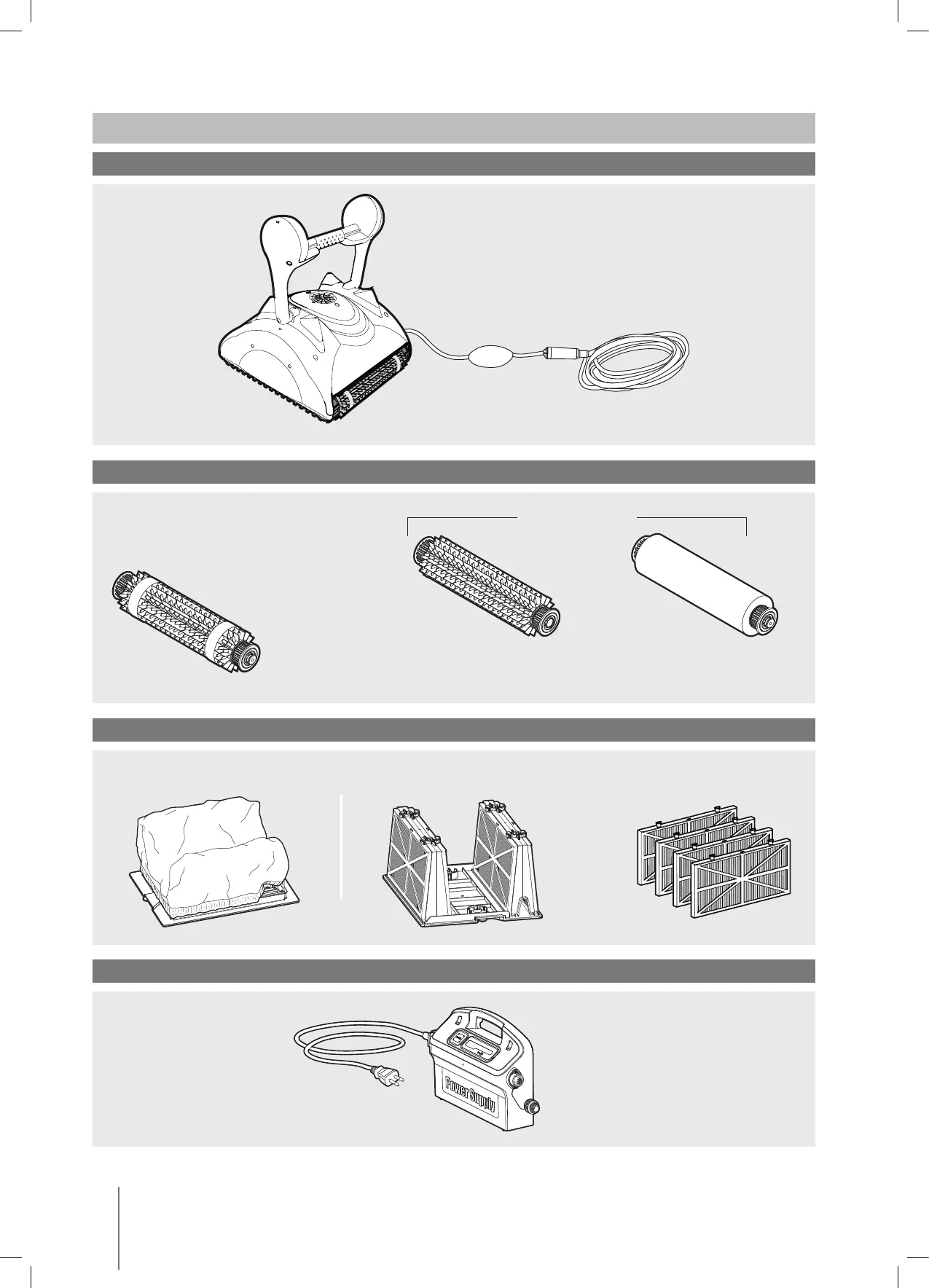 Power Supply