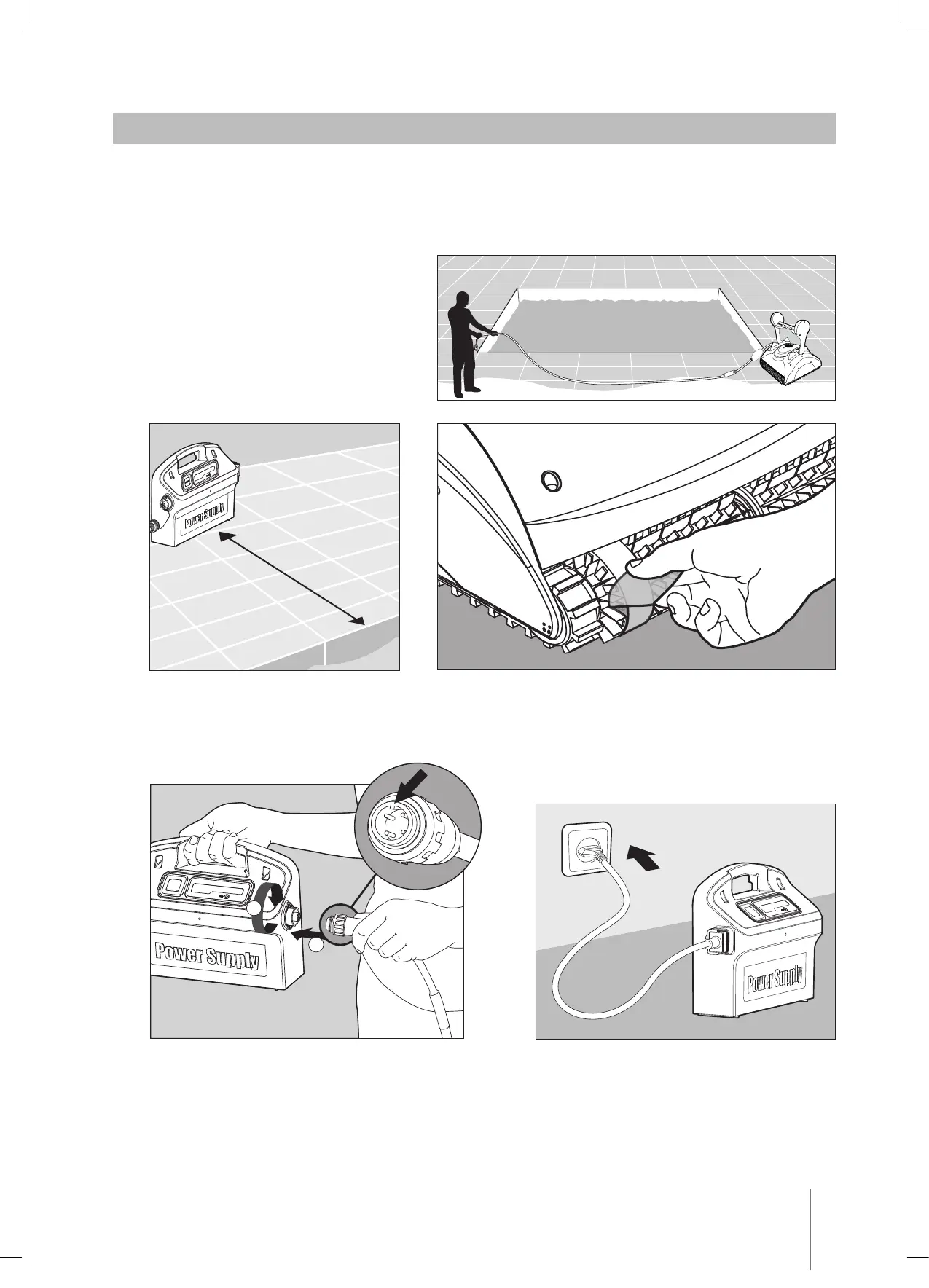 Power Supply

Power Supply

Power Supply