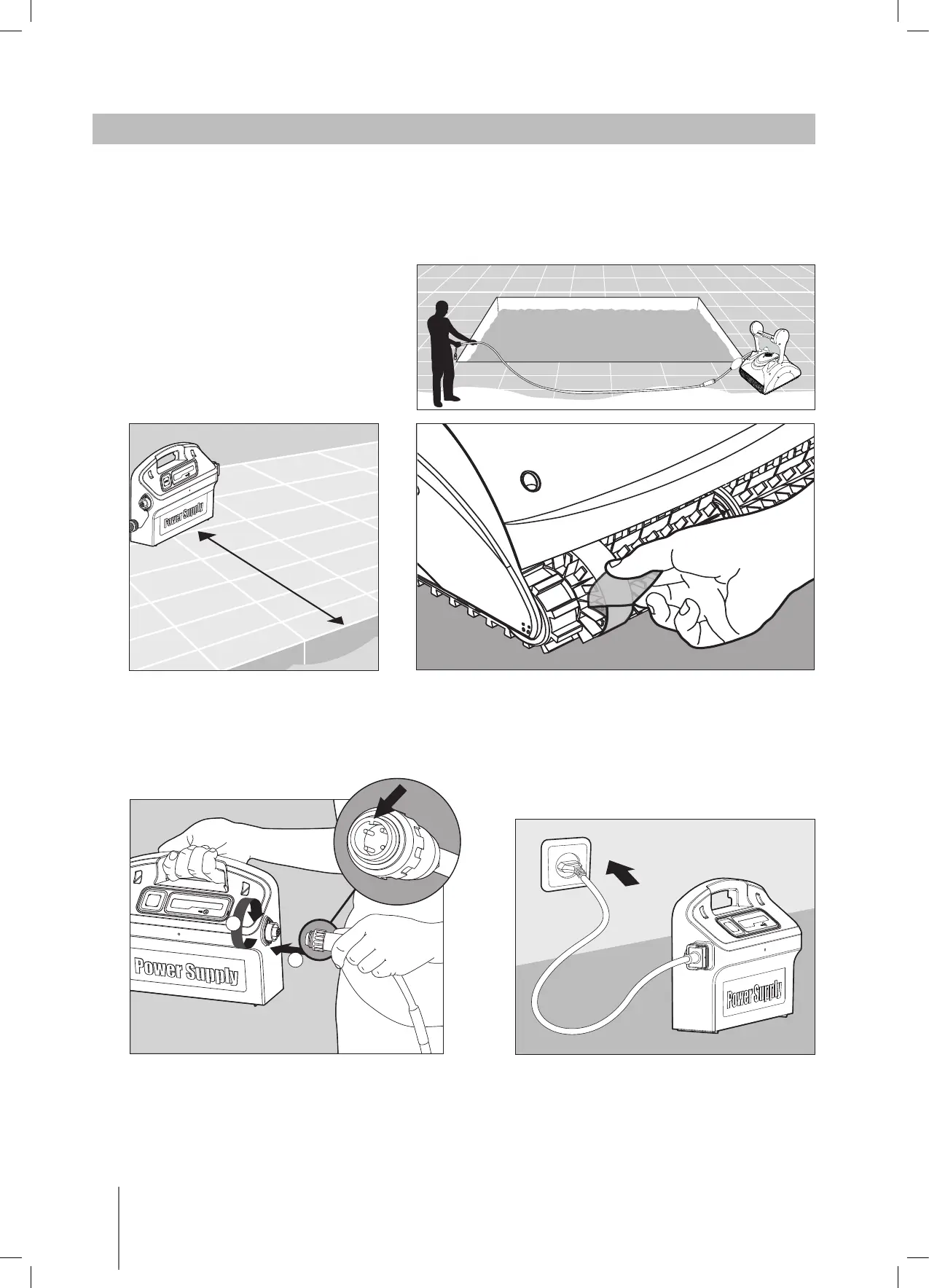 Power Supply

Power Supply

Power Supply