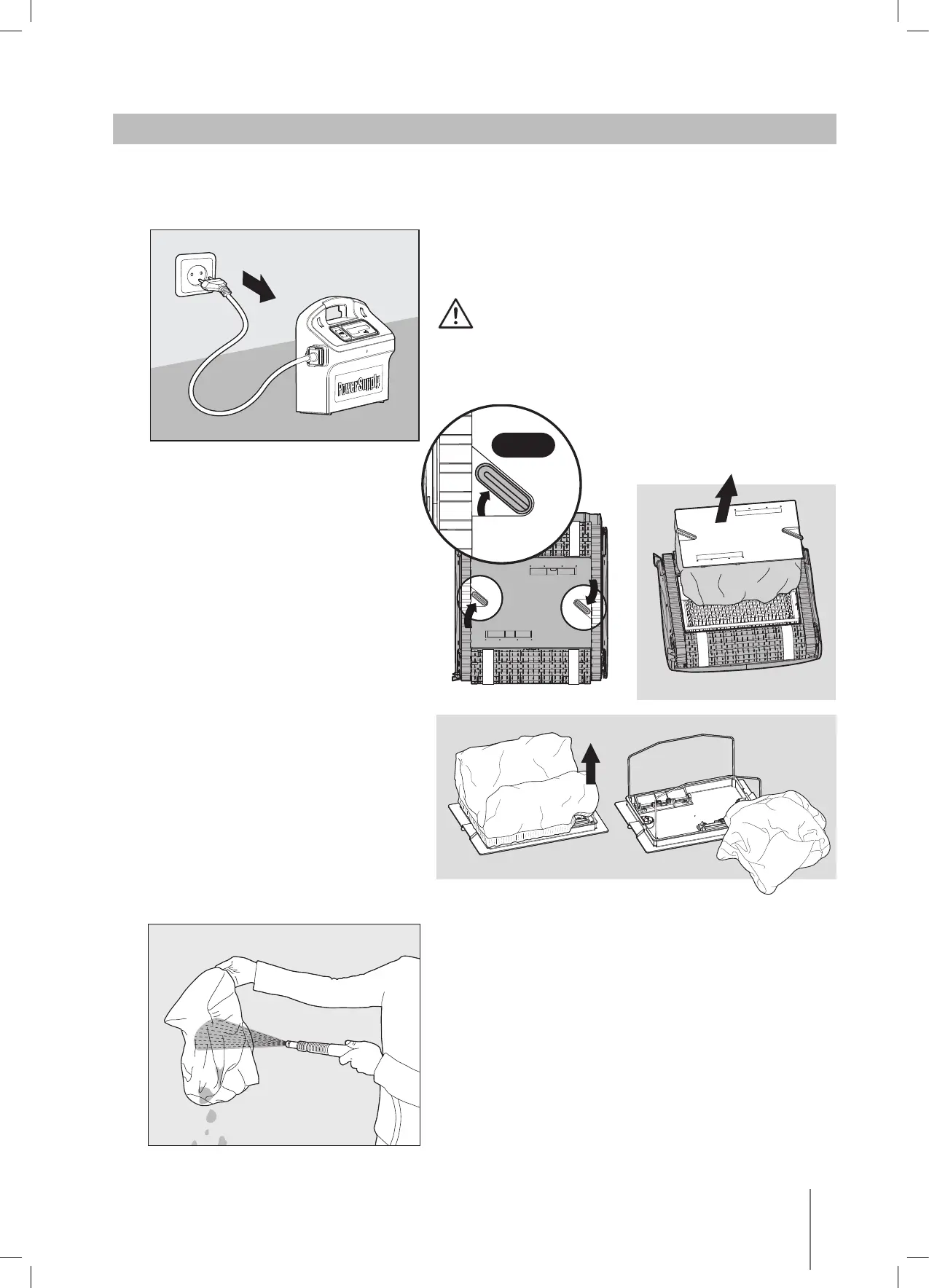 Power Supply