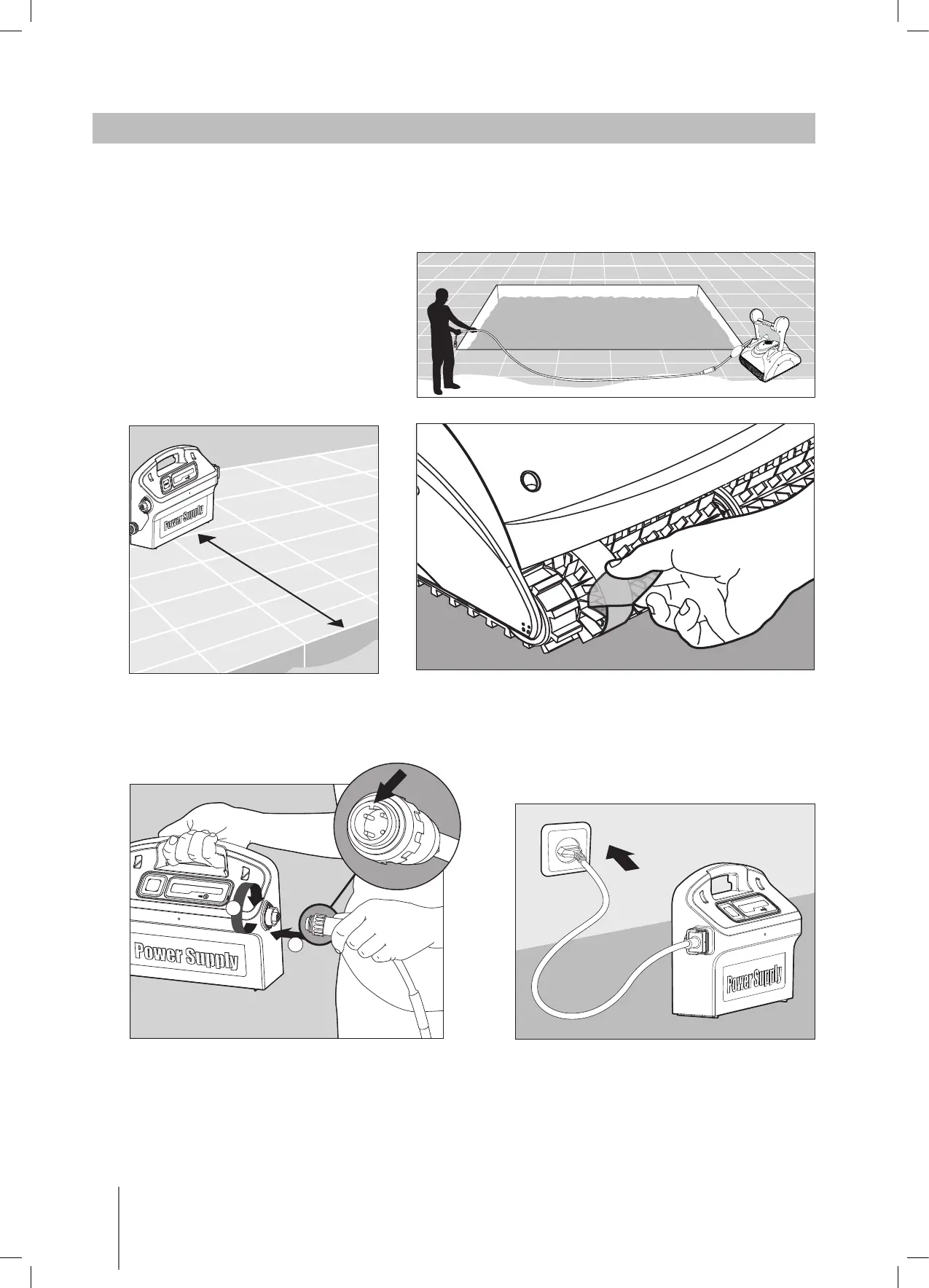 Power Supply

Power Supply

Power Supply