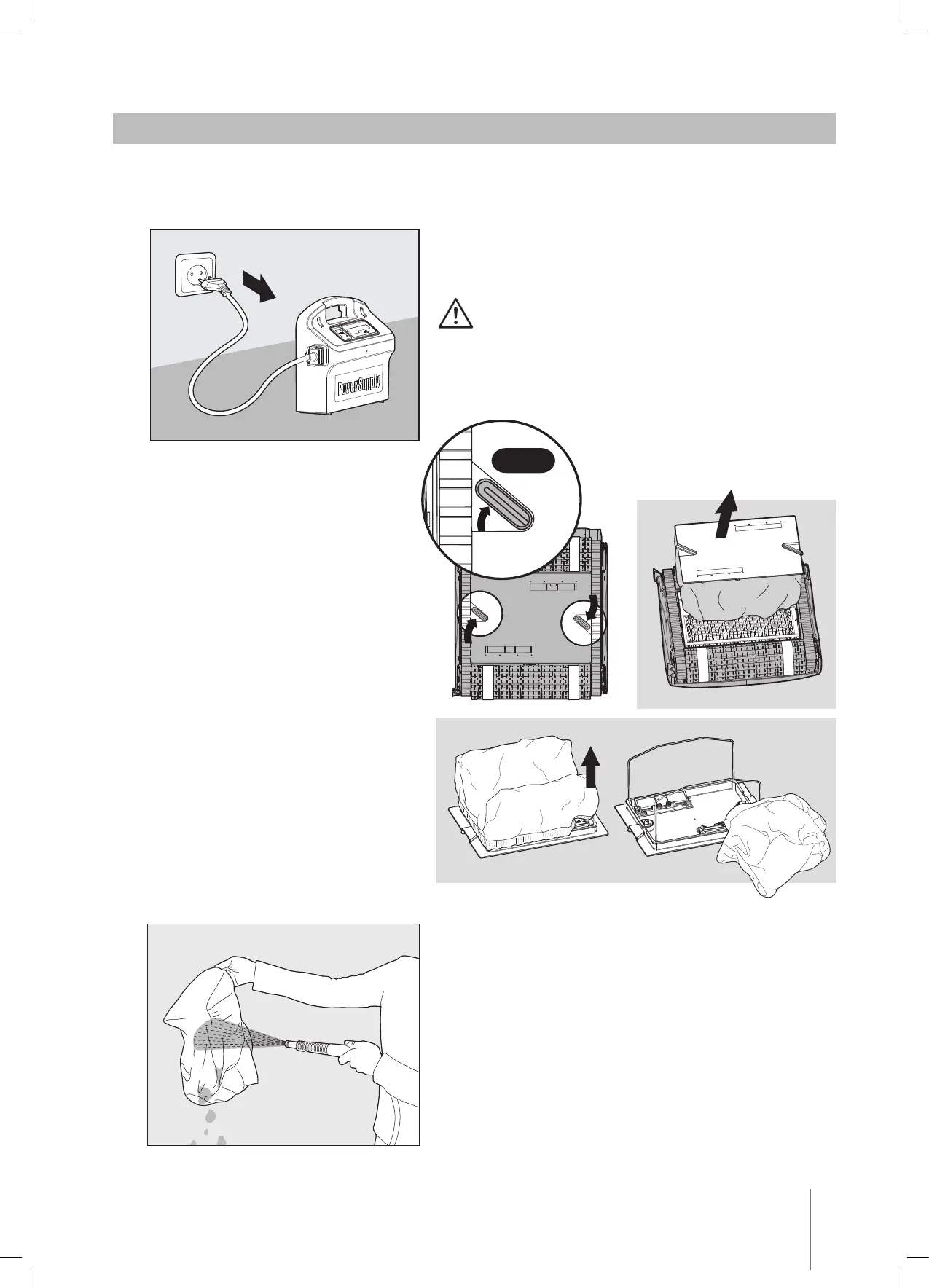 Power Supply