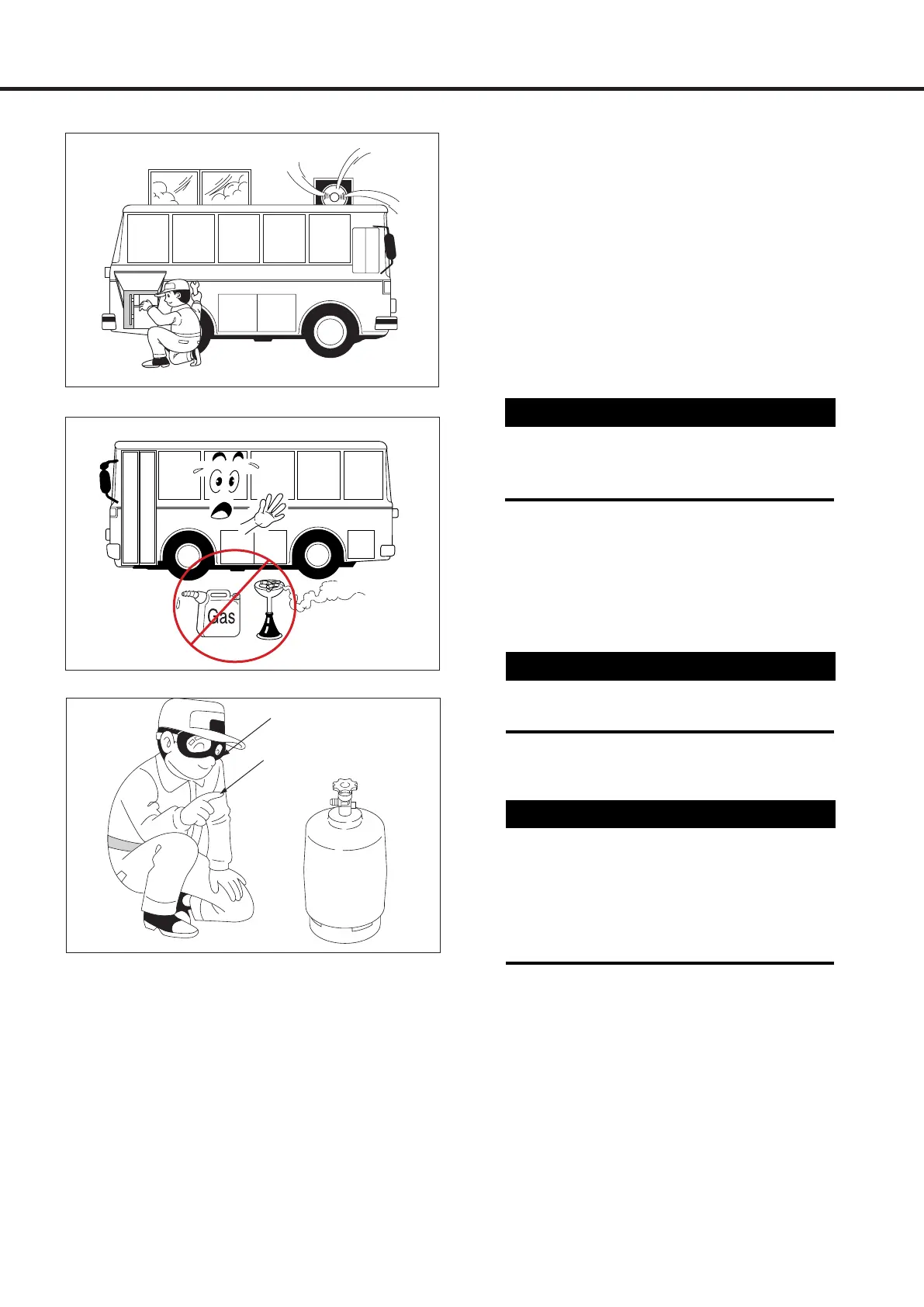 Gas