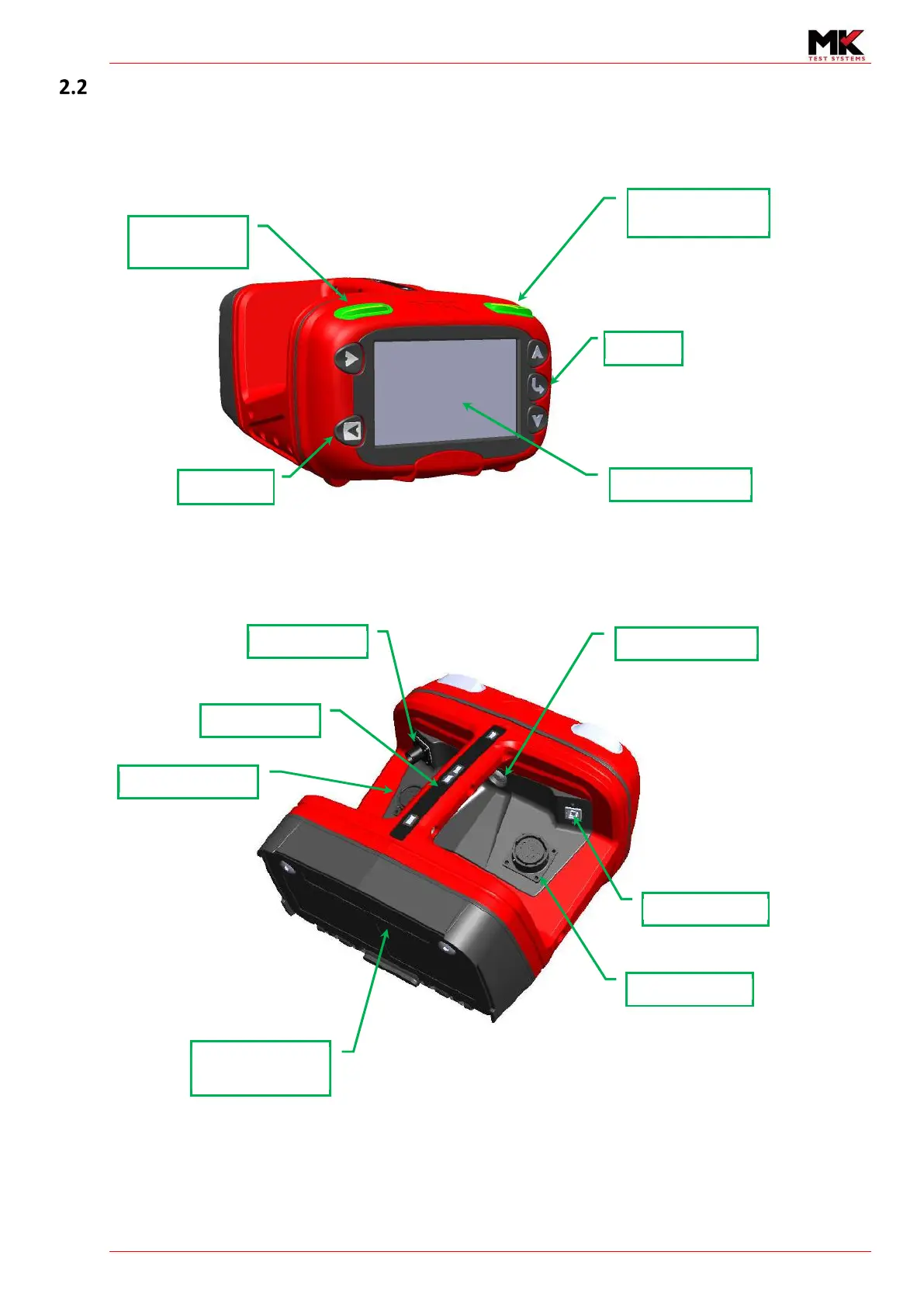 MK
TEST SYSTEMS

2.2