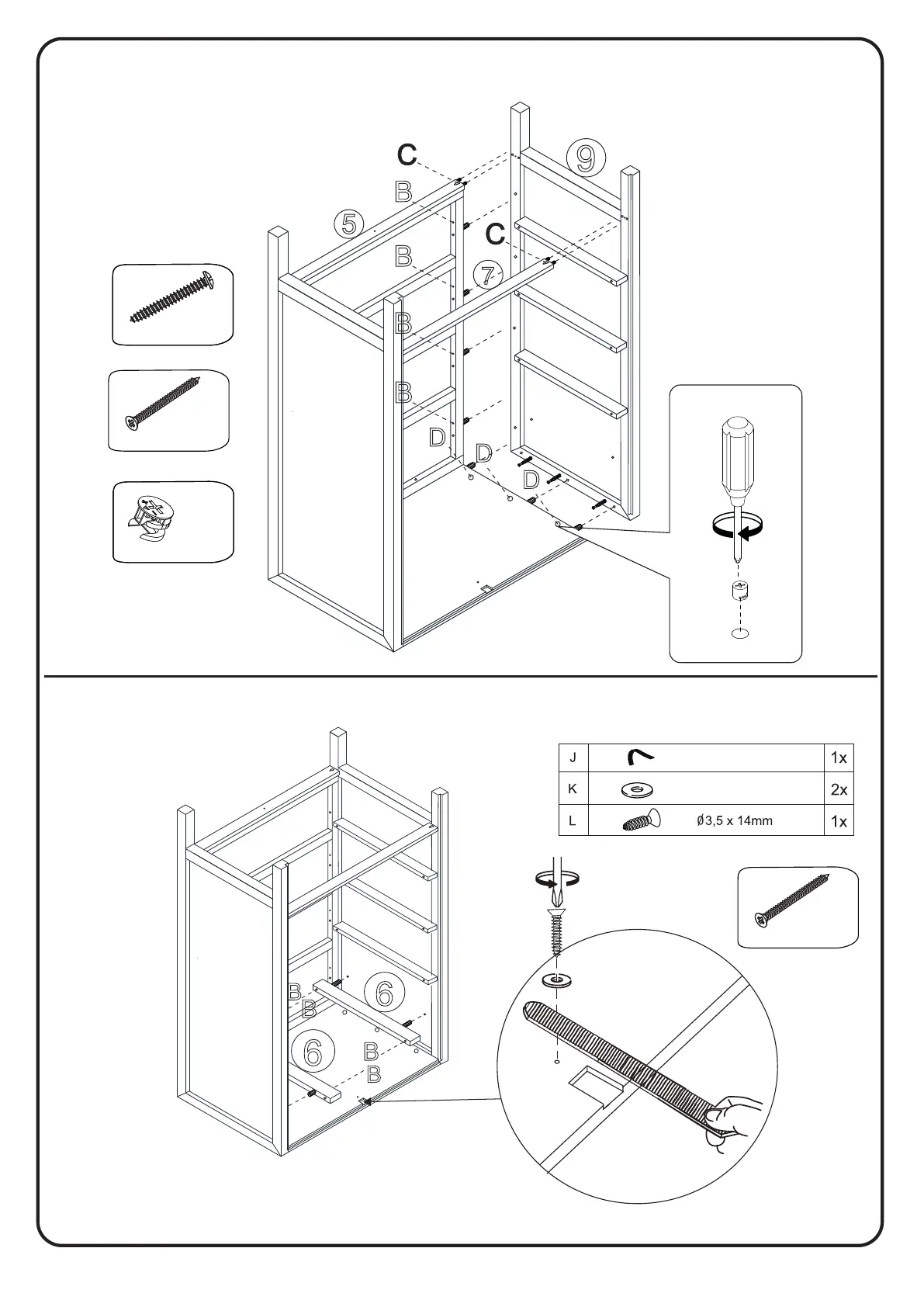 C
9
B
5
C
B
7
B
B
D
D
D

| J | | 1x |
|---|---|---|
| K | | 2x |
| L | Ø3,5 x 14mm | 1x |

B
B
6
6
B
B