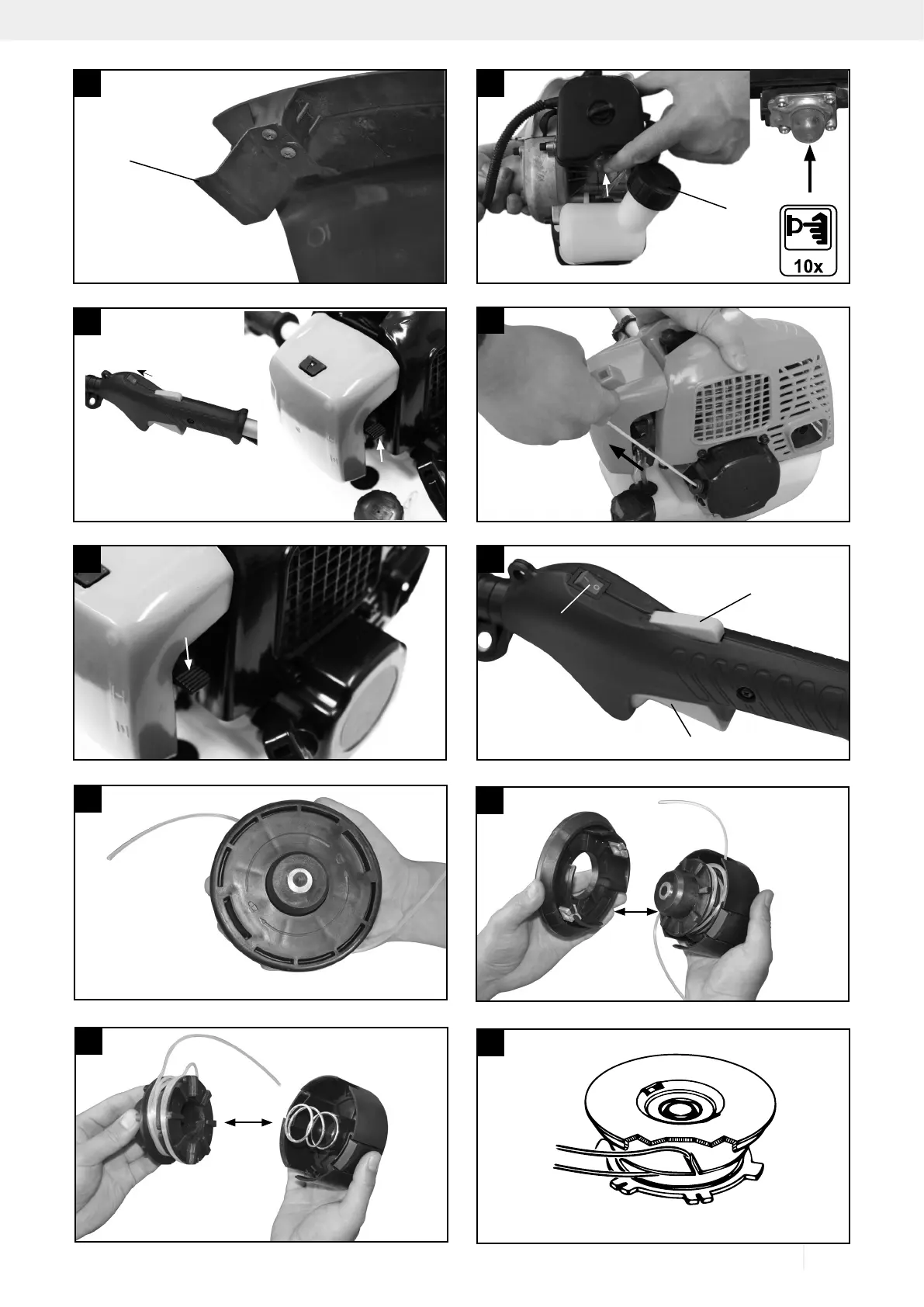 10x