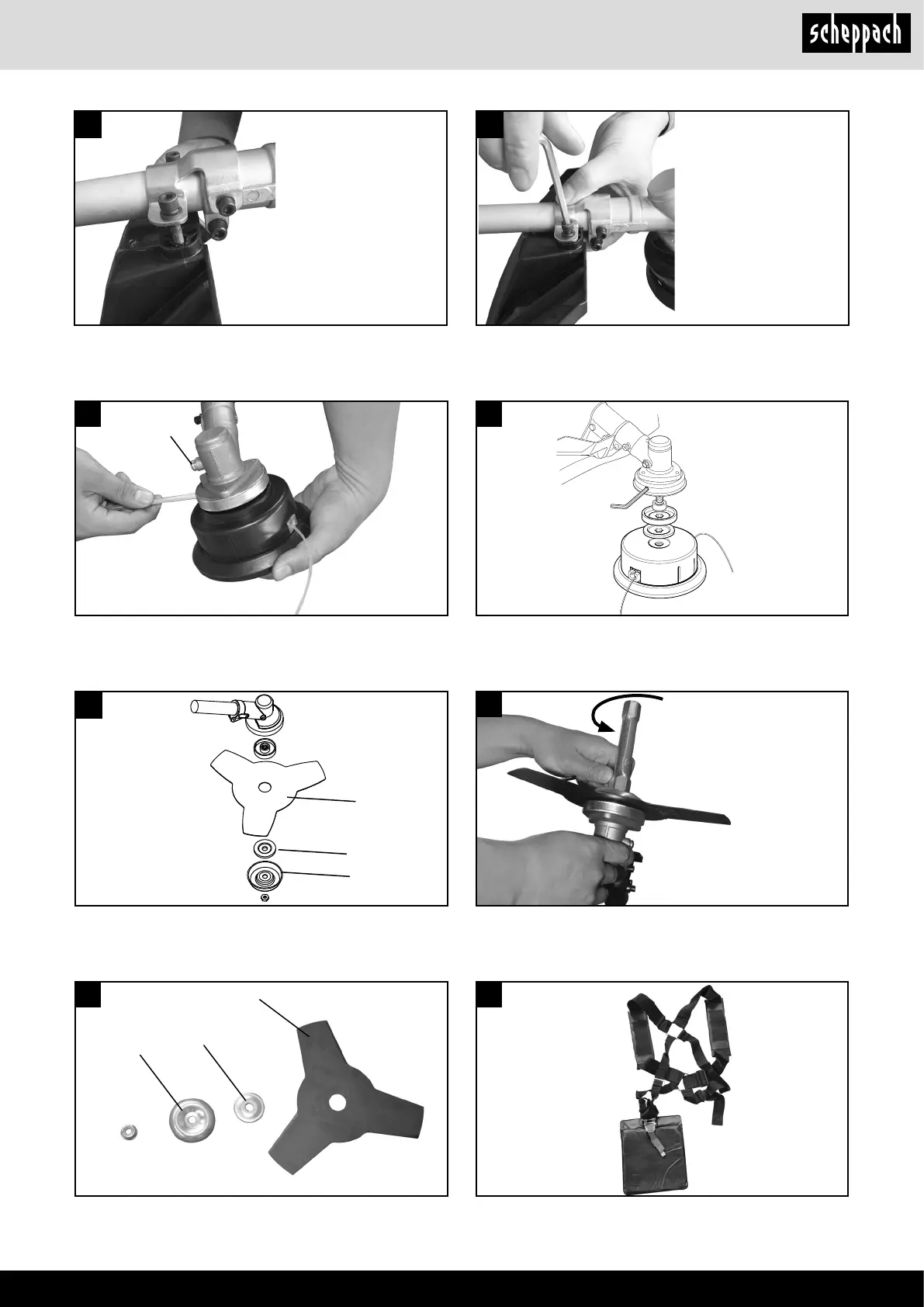 scheppach