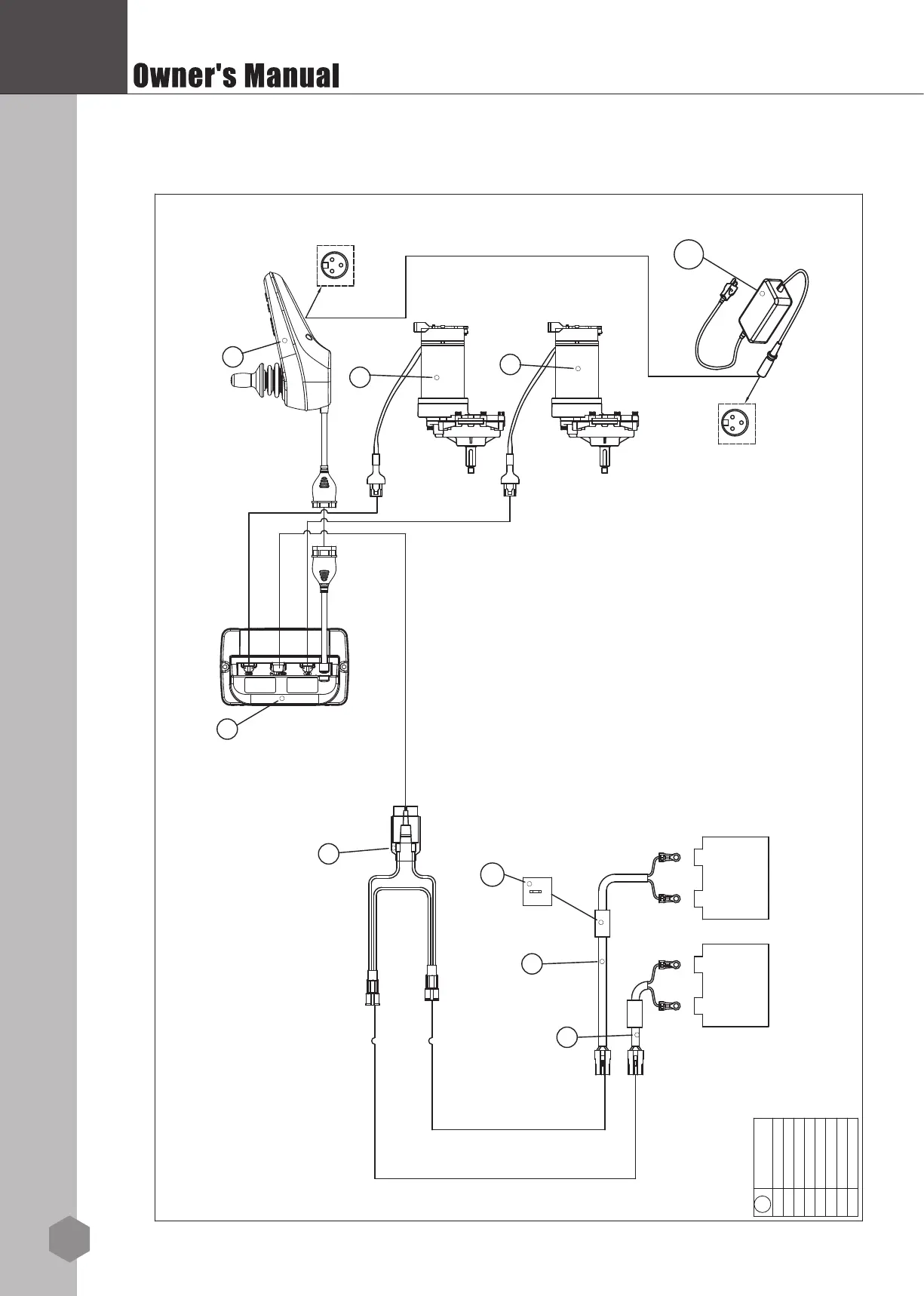 Owner's Manual