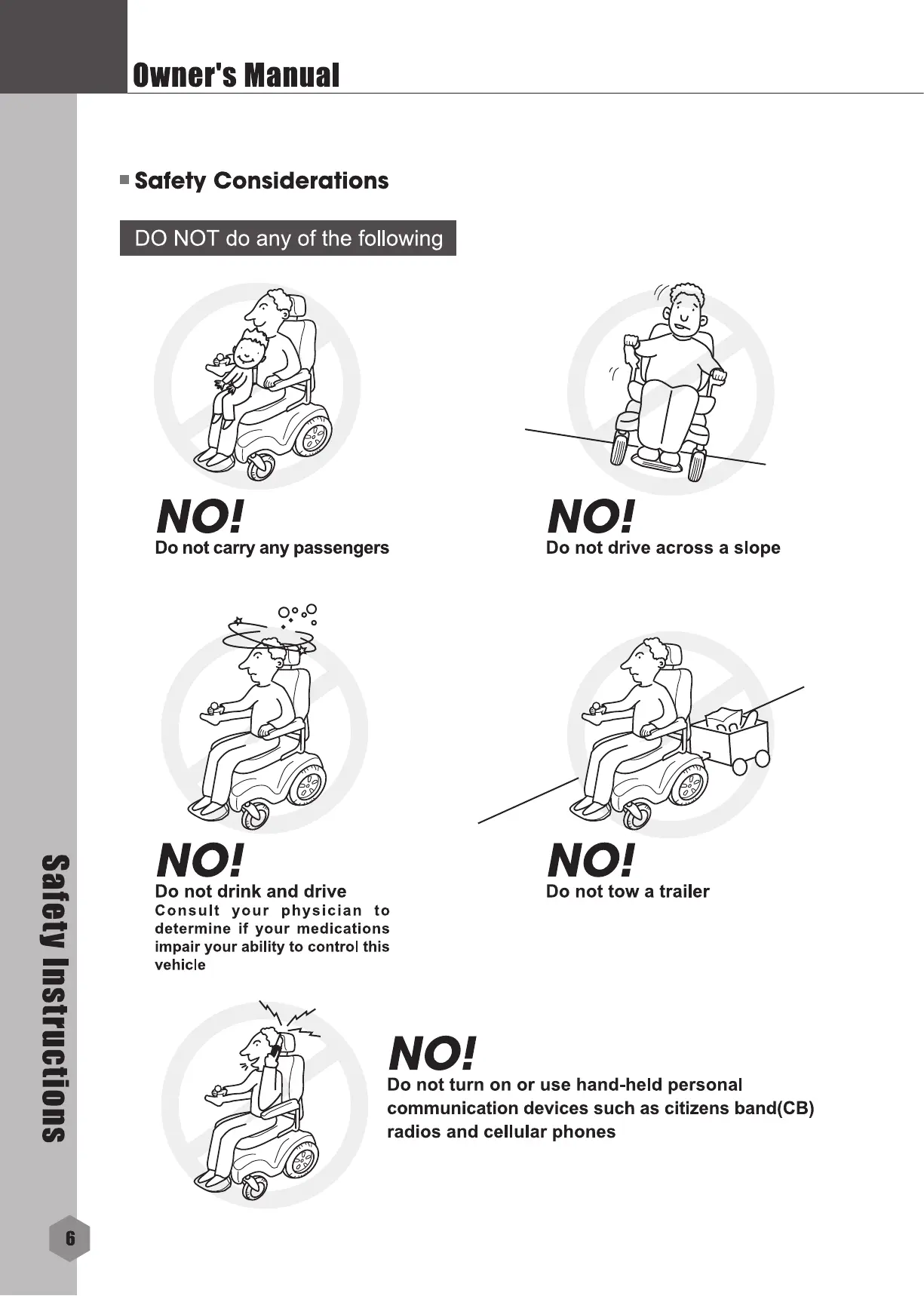 Owner's Manual

Safety Considerations

DO NOT do any of the following

NO!
Do not carry any passengers

NO!
Do not drive across a slope

NO!
Do not drink and drive
Consult your physician to determine if your medications impair your ability to control this vehicle

NO!
Do not tow a trailer

NO!
Do not turn on or use hand-held personal communication devices such as citizens band(CB) radios and cellular phones

Safety Instructions

6