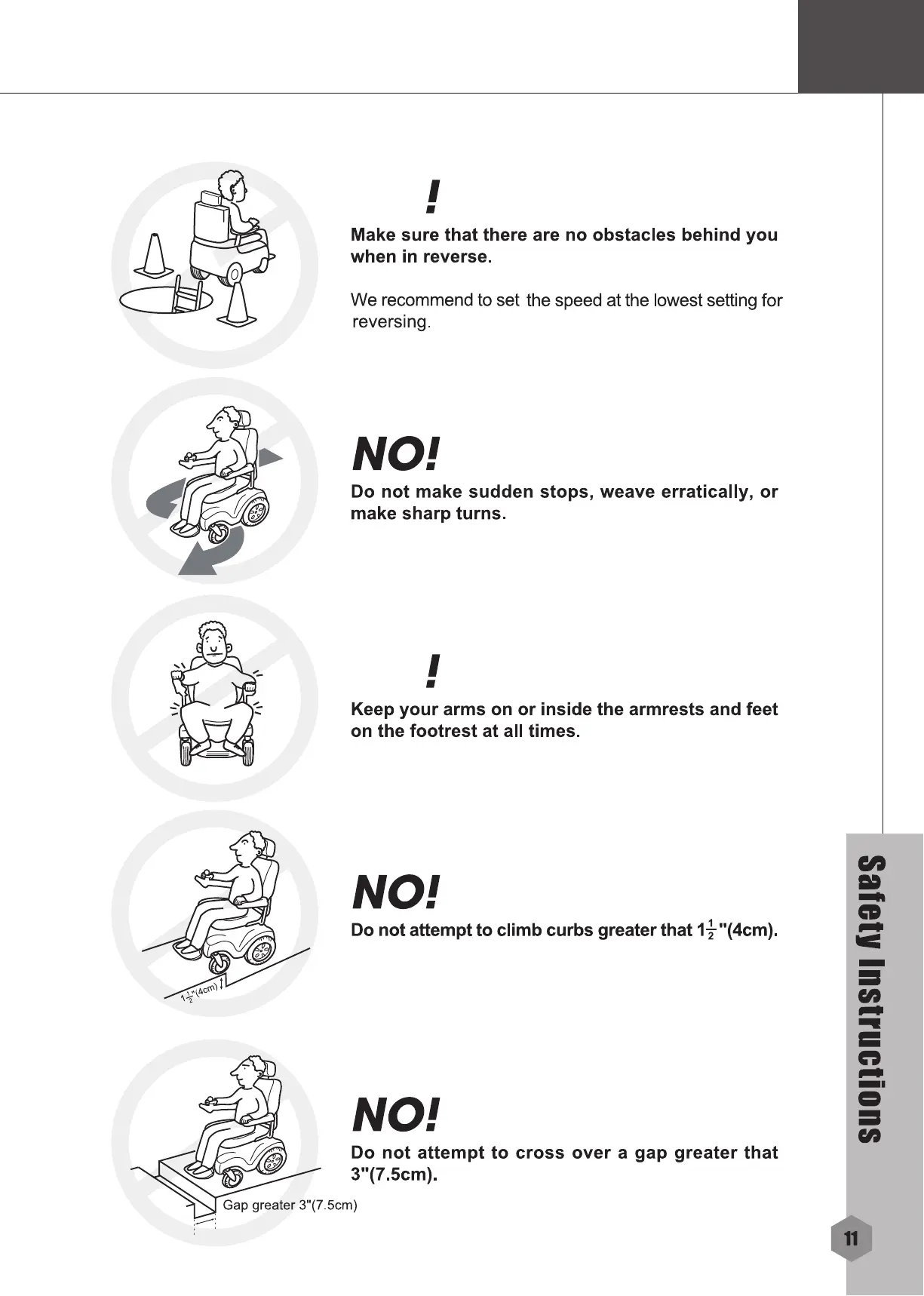 !

Make sure that there are no obstacles behind you when in reverse.

We recommend to set the speed at the lowest setting for reversing.

NO!

Do not make sudden stops, weave erratically, or make sharp turns.

!

Keep your arms on or inside the armrests and feet on the footrest at all times.

NO!

Do not attempt to climb curbs greater that $1\frac{1}{2}$"(4cm).

$1\frac{1}{2}$"(4cm)

NO!

Do not attempt to cross over a gap greater that 3"(7.5cm).

Gap greater 3"(7.5cm)

Safety Instructions

11