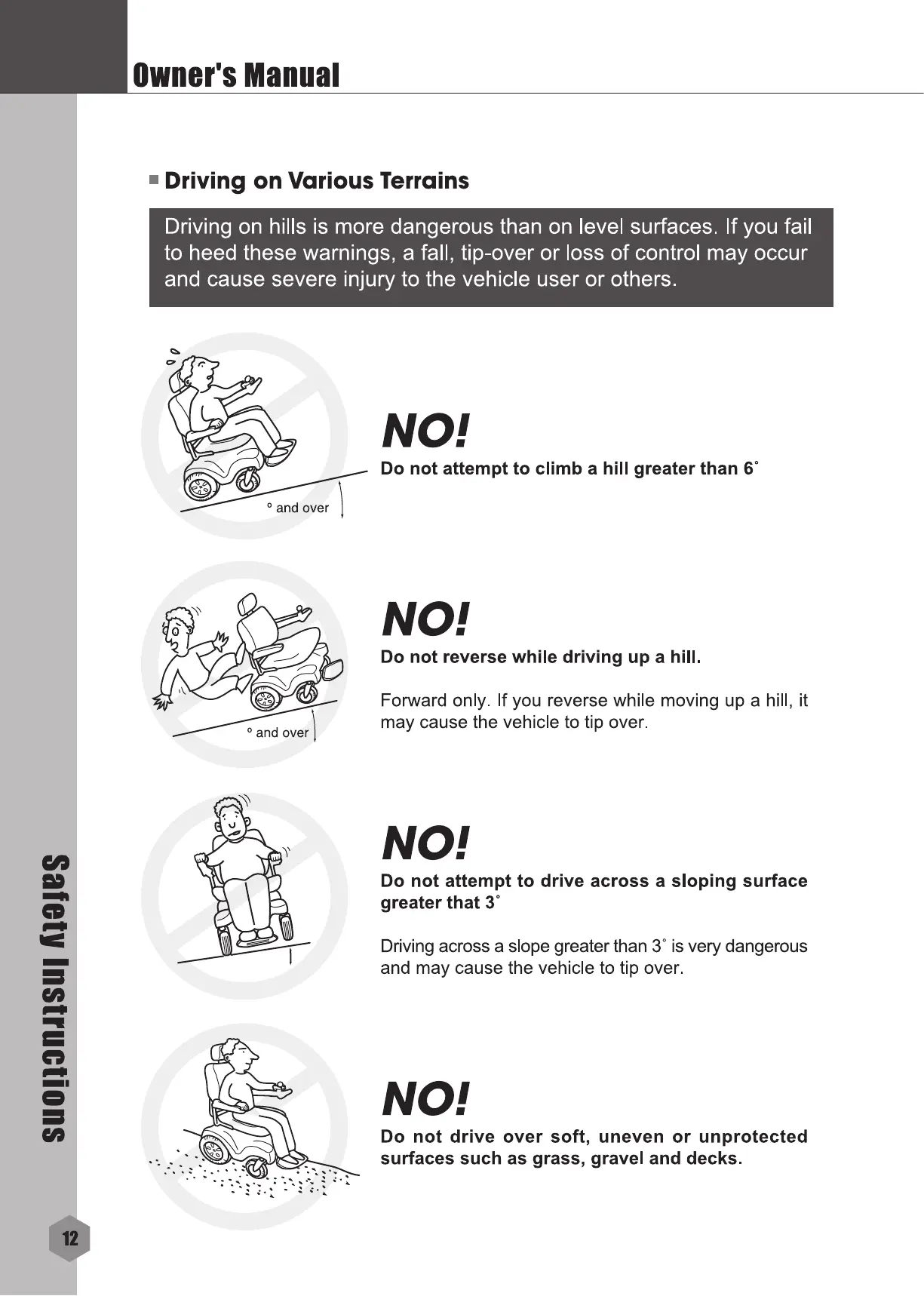 Owner's Manual

Driving on Various Terrains

Driving on hills is more dangerous than on level surfaces. If you fail to heed these warnings, a fall, tip-over or loss of control may occur and cause severe injury to the vehicle user or others.

° and over

NO!
Do not attempt to climb a hill greater than 6°

° and over

NO!
Do not reverse while driving up a hill.

Forward only. If you reverse while moving up a hill, it may cause the vehicle to tip over.

NO!
Do not attempt to drive across a sloping surface greater that 3°

Driving across a slope greater than 3° is very dangerous and may cause the vehicle to tip over.

NO!
Do not drive over soft, uneven or unprotected surfaces such as grass, gravel and decks.

Safety Instructions

12