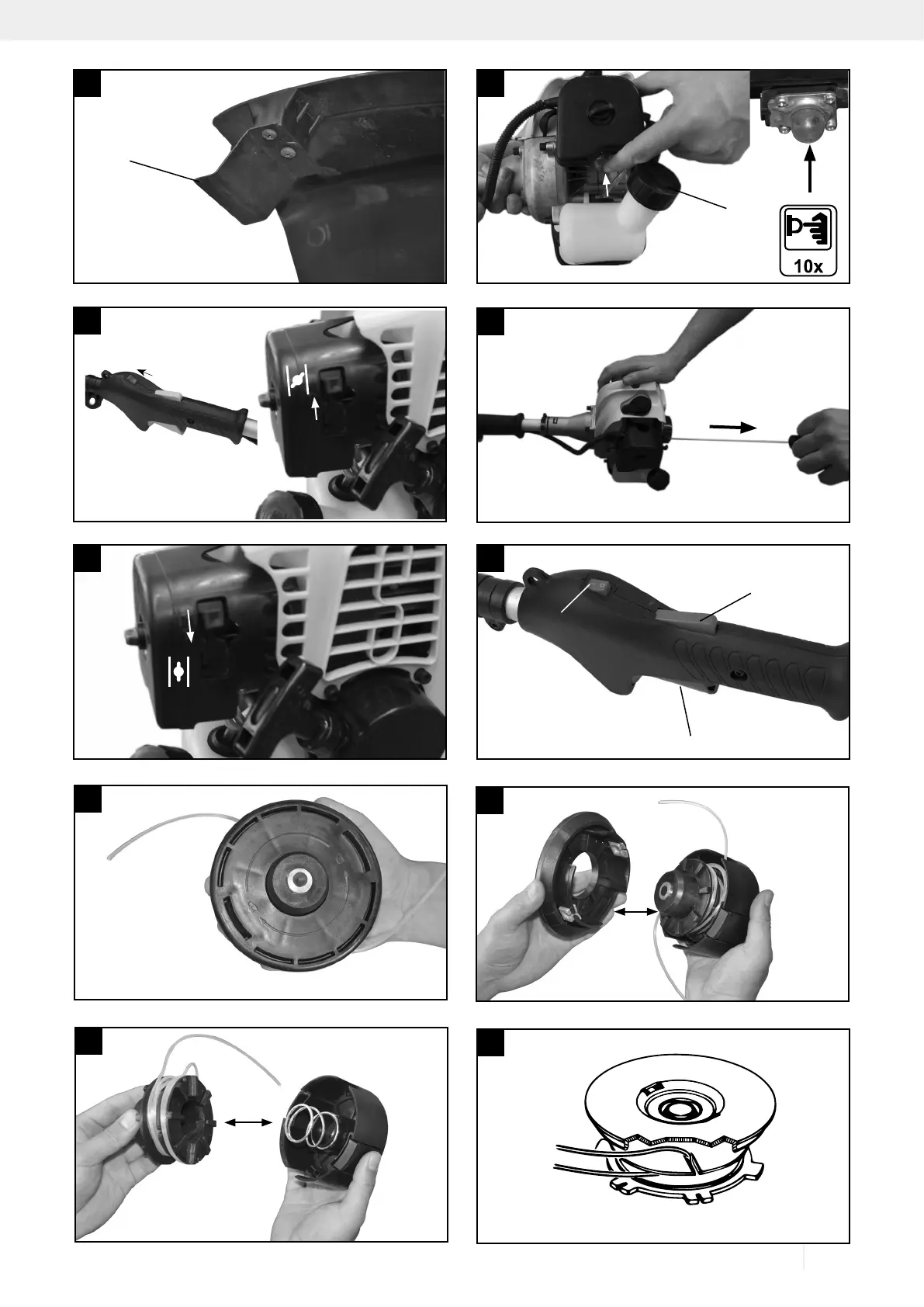 10x