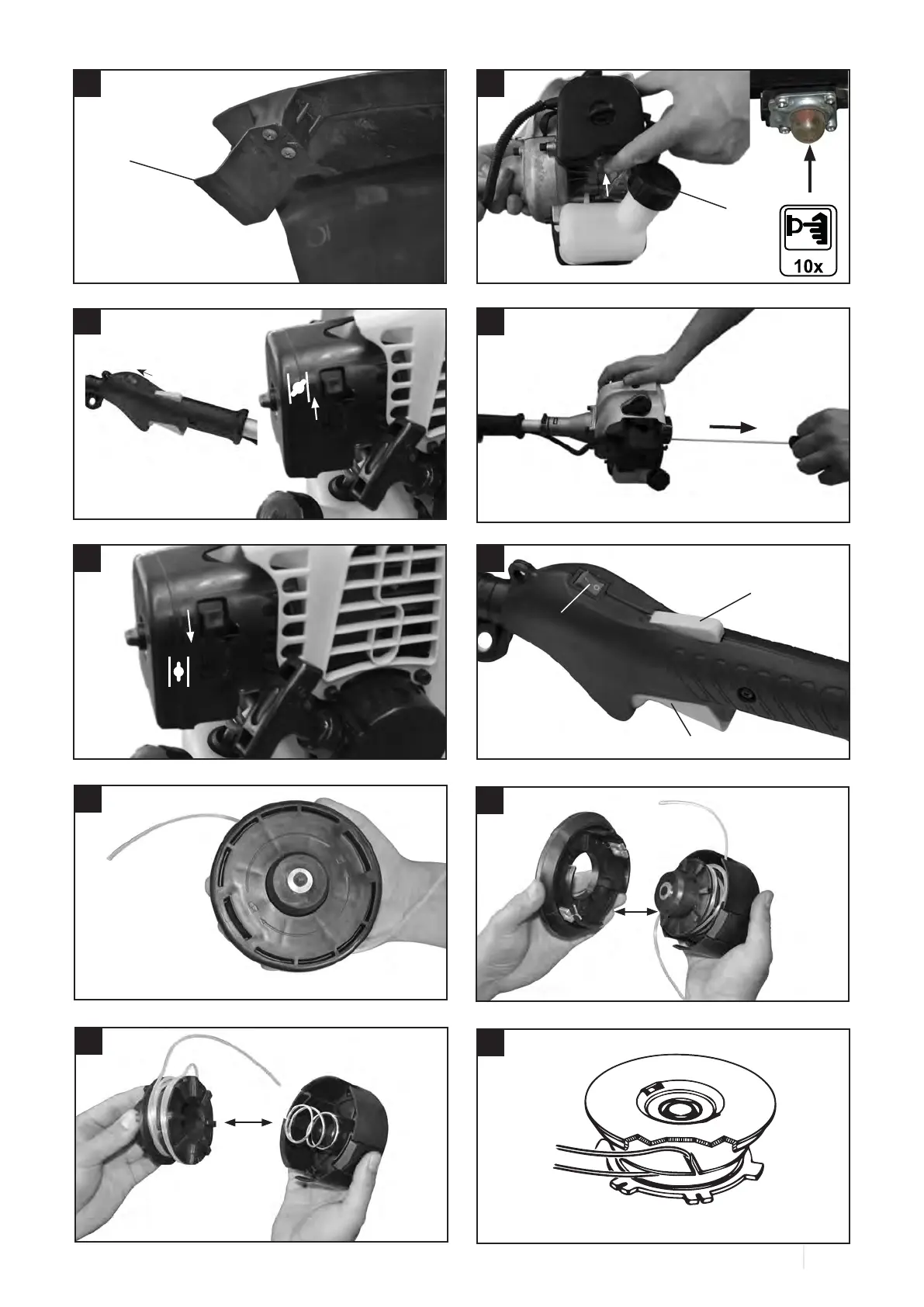 10x