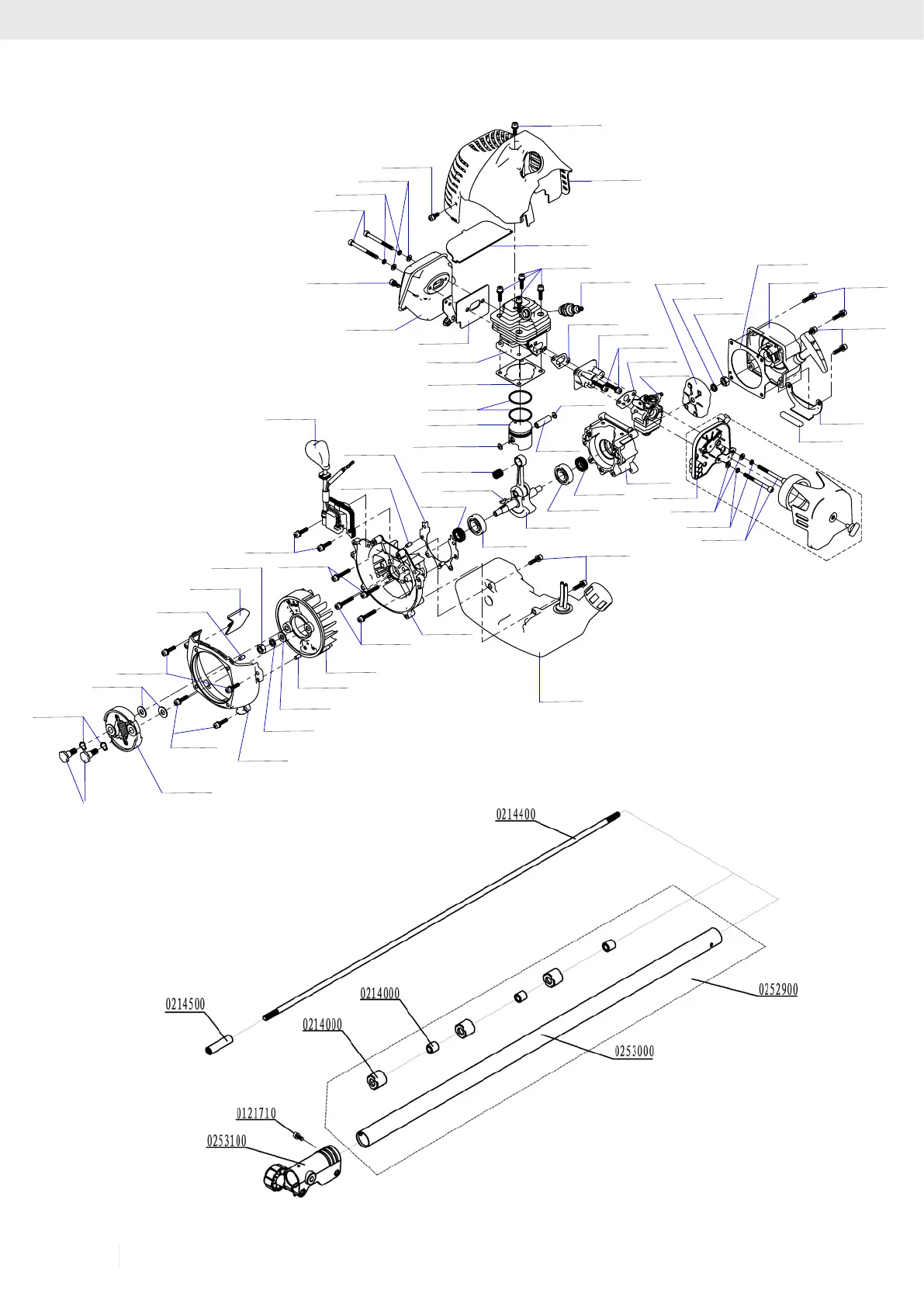 0214400

0214500

0214000

0214000

0252900

0253000

0121710

0253100