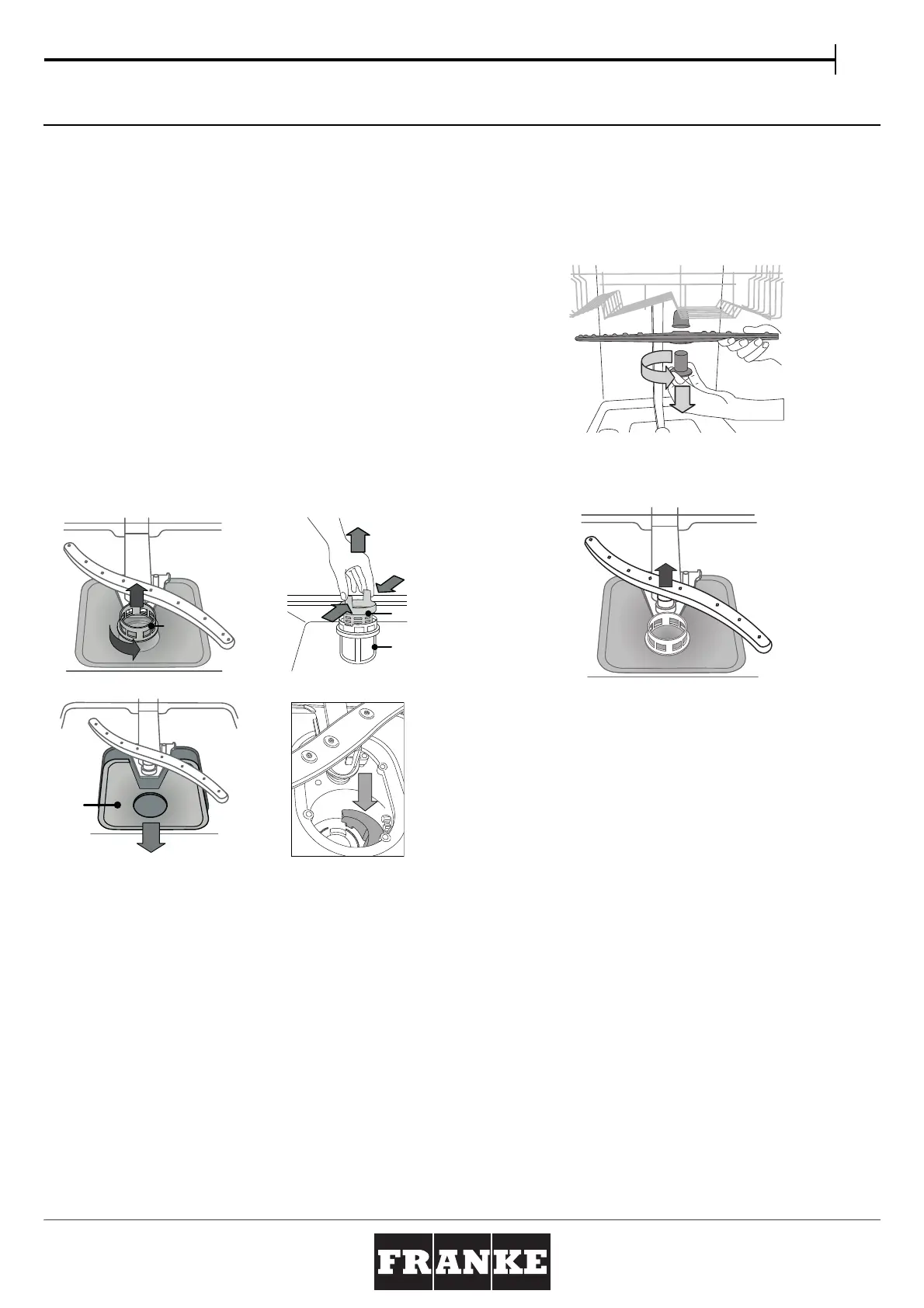 FRANKE