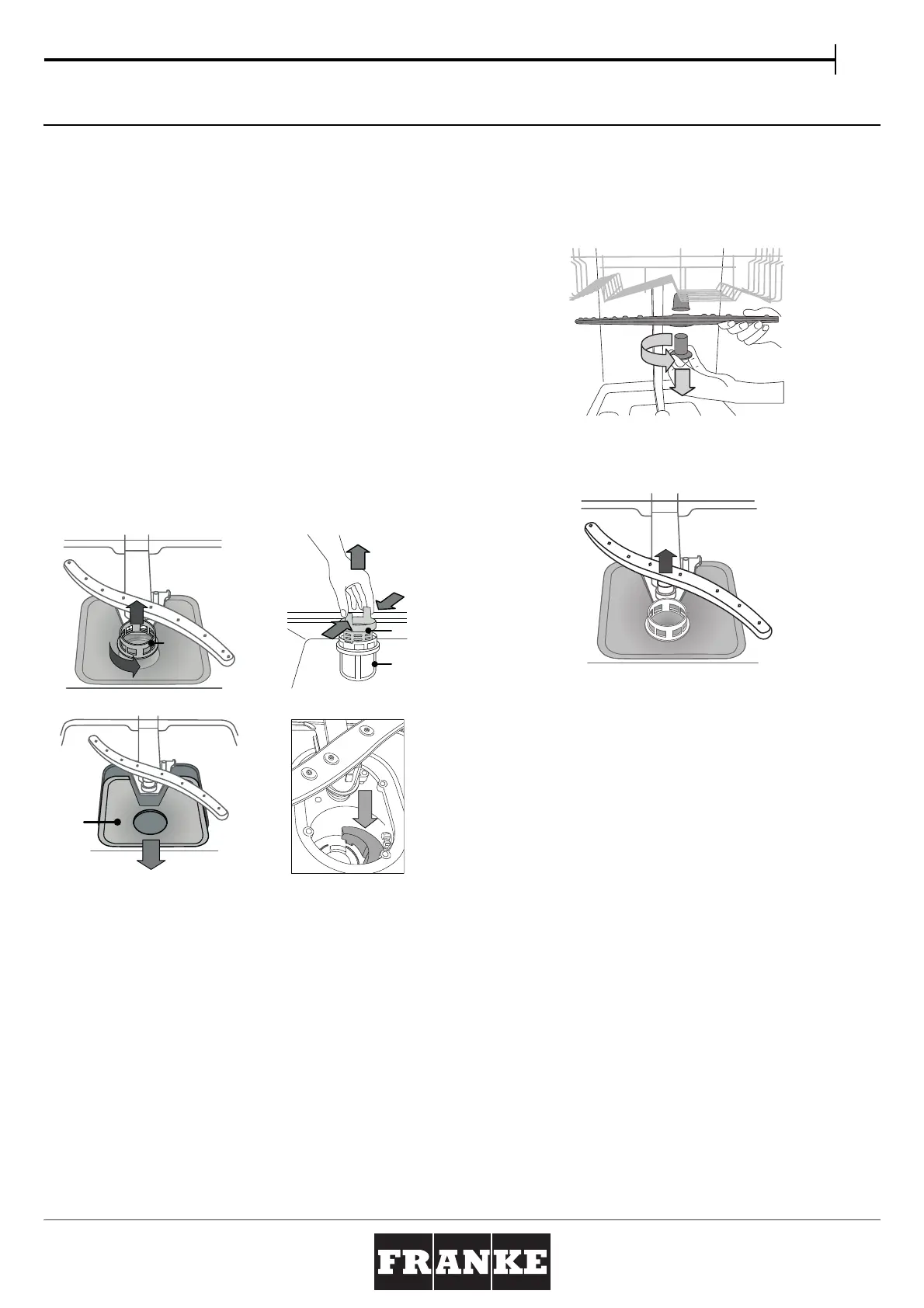 FRANKE