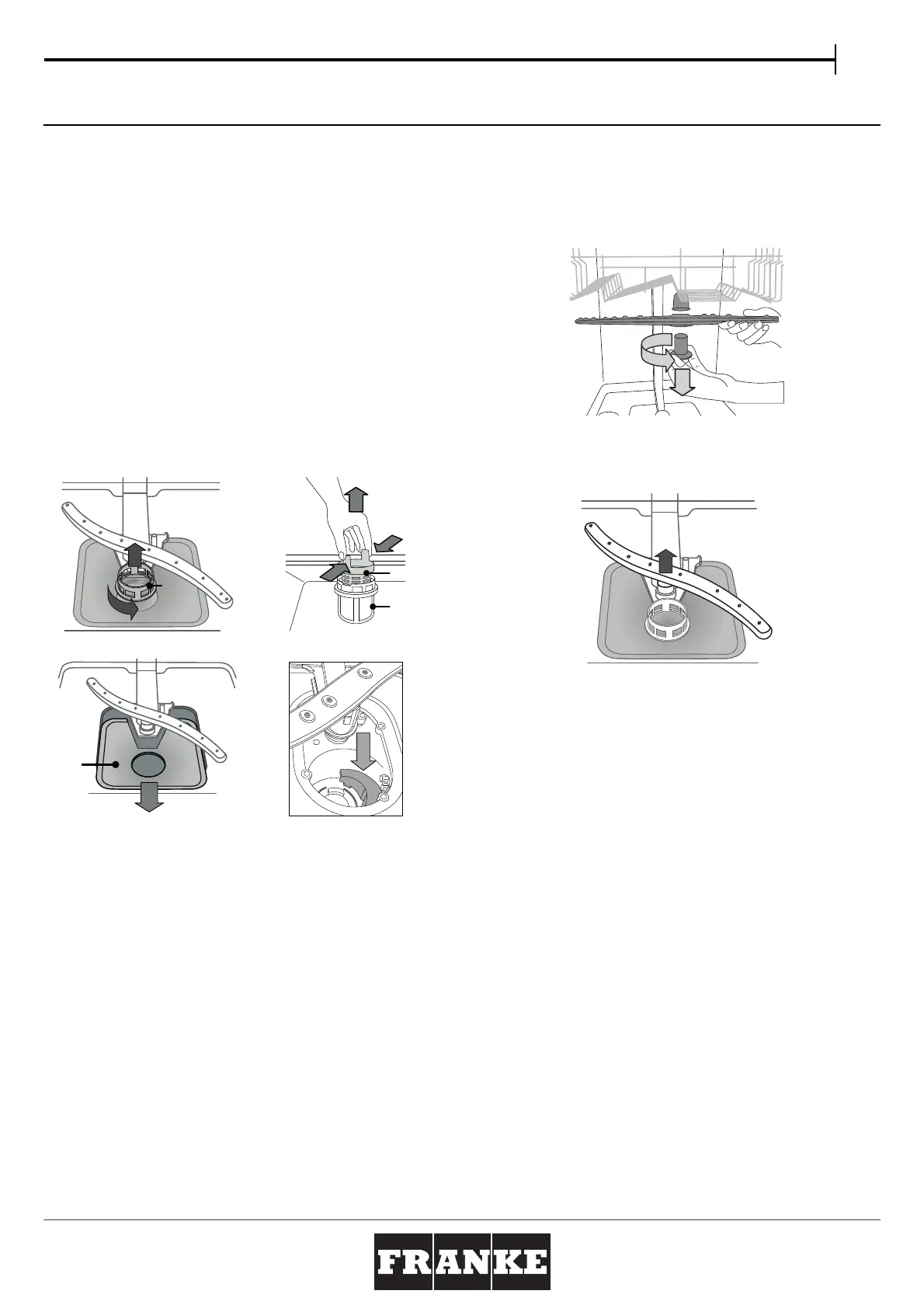 FRANKE