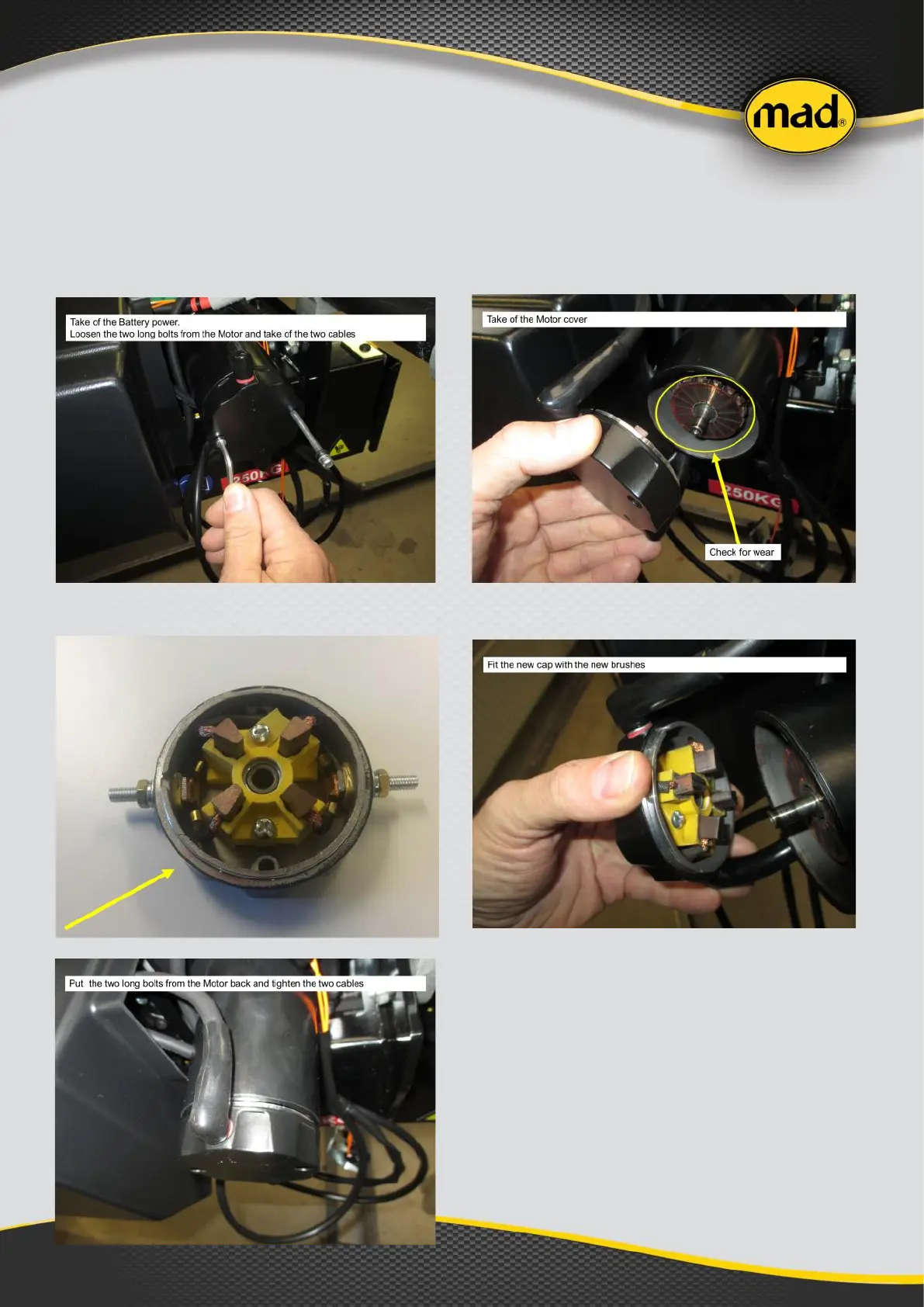 mad®

Take of the Battery power.
Loosen the two long bolts from the Motor and take of the two cables

250KG

Take of the Motor cover

250KG

Check for wear

Fit the new cap with the new brushes

Put the two long bolts from the Motor back and tighten the two cables