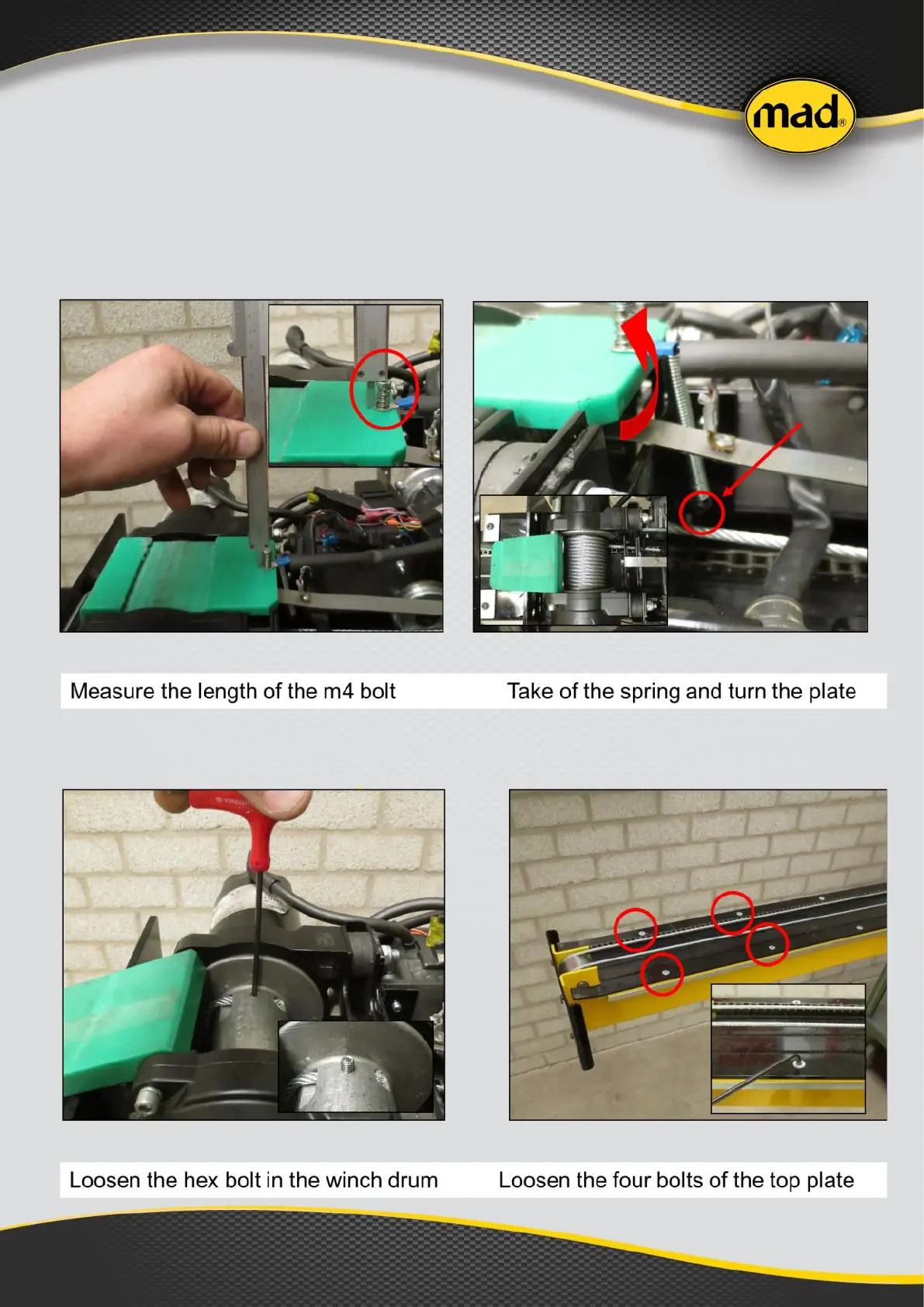 mad®

Measure the length of the m4 bolt

Take of the spring and turn the plate

Loosen the hex bolt in the winch drum

Loosen the four bolts of the top plate