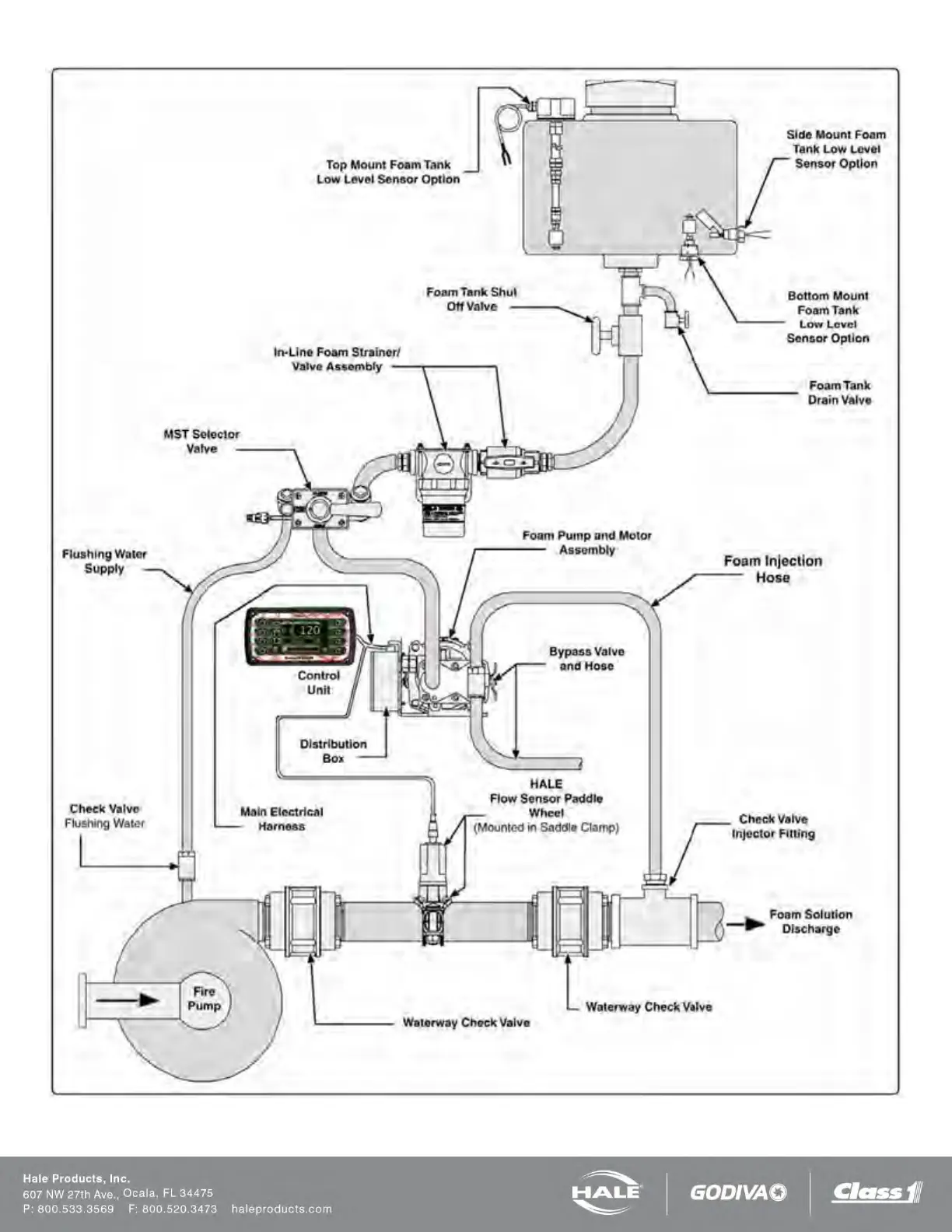 Top Mount Foam Tank Low Level Sensor Option

Side Mount Foam Tank Low Level Sensor Option

Foam Tank Shut Off Valve

Bottom Mount Foam Tank Low Level Sensor Option

In-Line Foam Strainer/ Valve Assembly

Foam Tank Drain Valve

MST Selector Valve

Foam Pump and Motor Assembly

Flushing Water Supply

Foam Injection Hose

120

Control Unit

Bypass Valve and Hose

Distribution Box

HALE Flow Sensor Paddle Wheel (Mounted in Saddle Clamp)

Check Valve Flushing Water

Main Electrical Harness

Check Valve Injector Fitting

Foam Solution Discharge

Fire Pump

Waterway Check Valve

Waterway Check Valve

Hale Products, Inc.
607 NW 27th Ave., Ocala, FL 34475
P: 800.533.3569 F: 800.520.3473 haleproducts.com

HALE

GODIVA

Class 1