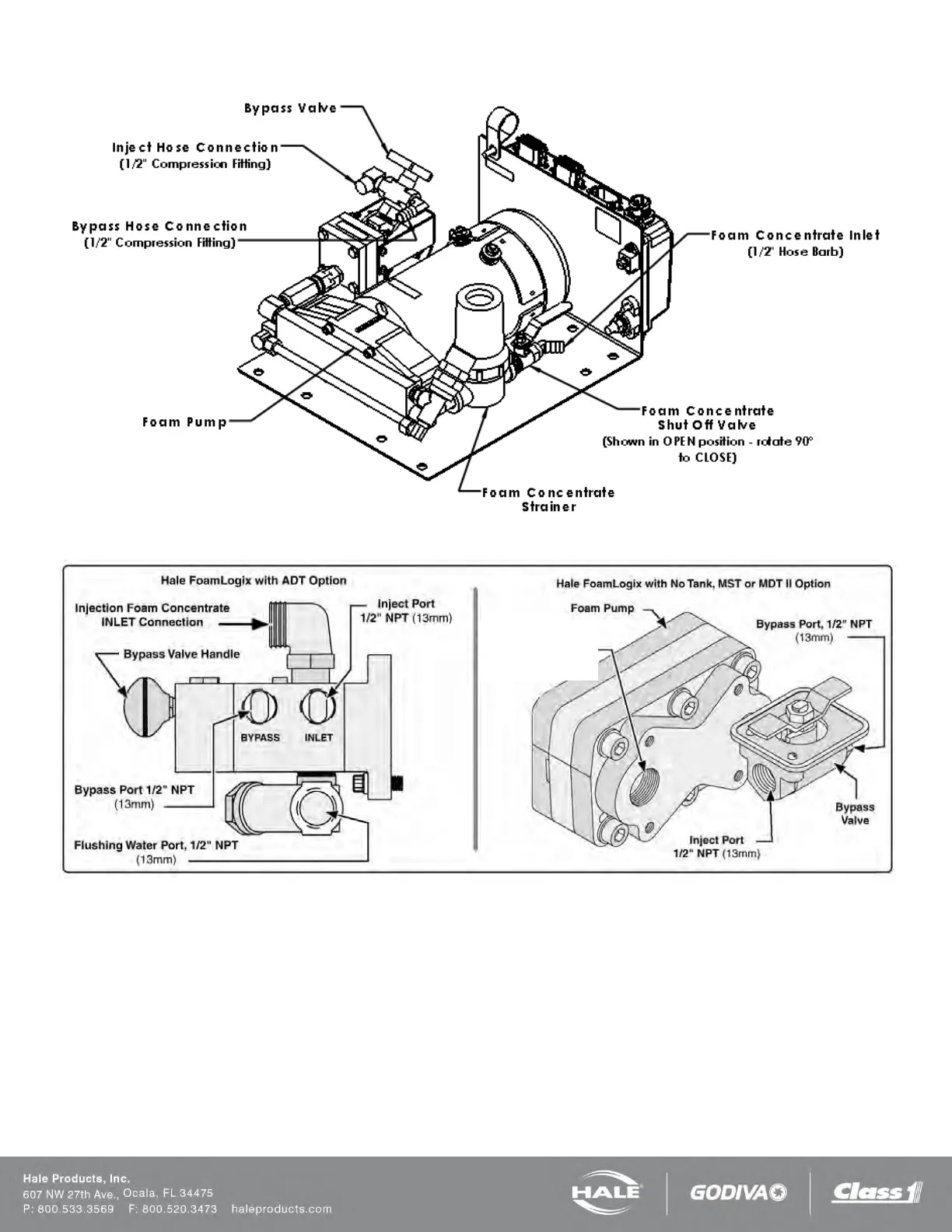 Bypass Valve

Inject Hose Connection
(1/2" Compression Fitting)

Bypass Hose Connection
(1/2" Compression Fitting)

Foam Concentrate Inlet
(1/2' Hose Barb)

Foam Pump

Foam Concentrate
Shut Off Valve
(Shown in OPEN position - rotate 90° to CLOSE)

Foam Concentrate
Strainer

Hale FoamLogix with ADT Option

Injection Foam Concentrate INLET Connection

Inject Port
1/2" NPT (13mm)

Bypass Valve Handle

BYPASS

INLET

Bypass Port 1/2" NPT
(13mm)

Flushing Water Port, 1/2" NPT
(13mm)

Hale FoamLogix with No Tank, MST or MDT II Option

Foam Pump

Bypass Port, 1/2" NPT
(13mm)

Bypass
Valve

Inject Port
1/2" NPT (13mm)

Hale Products, Inc.
607 NW 27th Ave., Ocala, FL 34475
P: 800.533.3569 F: 800.520.3473 haleproducts.com

HALE

GODIVA

Class 1