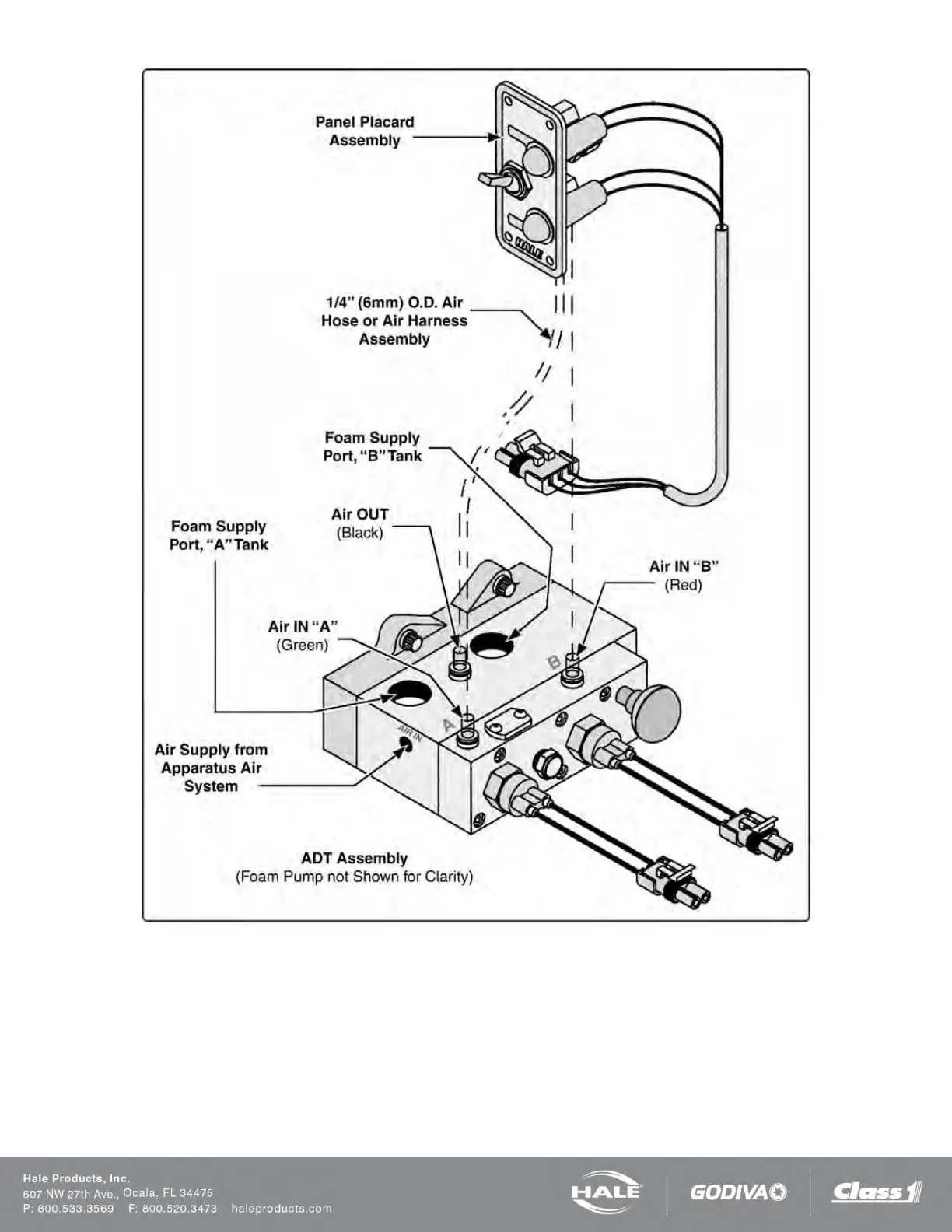 Panel Placard Assembly

HALE

1/4" (6mm) O.D. Air Hose or Air Harness Assembly

Foam Supply Port, "B" Tank

Air OUT (Black)

Foam Supply Port, "A" Tank

Air IN "B" (Red)

Air IN "A" (Green)

B

A

AIR IN

Air Supply from Apparatus Air System

ADT Assembly
(Foam Pump not Shown for Clarity)

Hale Products, Inc.
607 NW 27th Ave., Ocala, FL 34475
P: 800.533.3569 F: 800.520.3473 haleproducts.com

HALE
GODIVA
Class 1