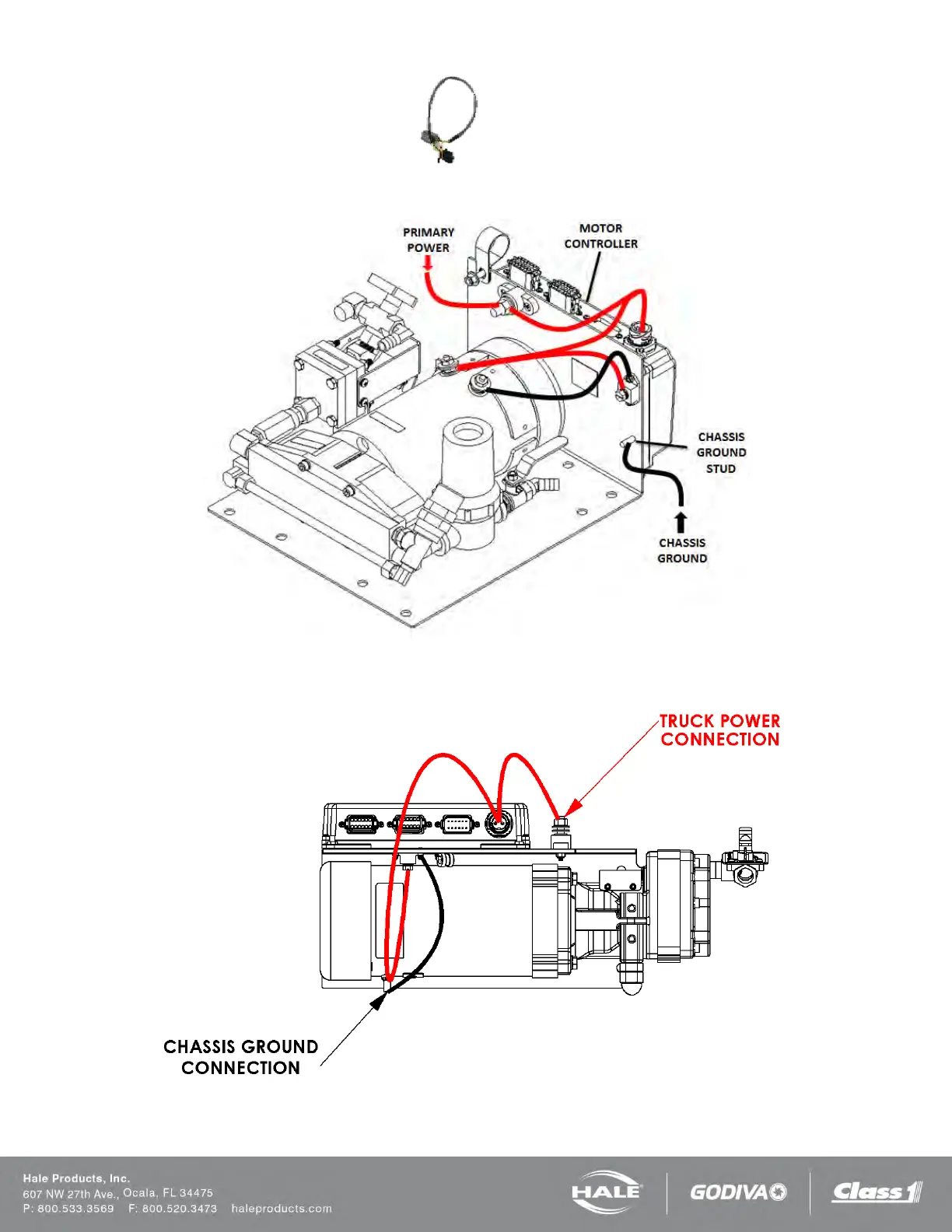 PRIMARY POWER

MOTOR CONTROLLER

CHASSIS GROUND STUD

CHASSIS GROUND

TRUCK POWER CONNECTION

CHASSIS GROUND CONNECTION

Hale Products, Inc.
607 NW 27th Ave., Ocala, FL 34475
P: 800.533.3569 F: 800.520.3473 haleproducts.com

HALE

GODIVA

Class 1