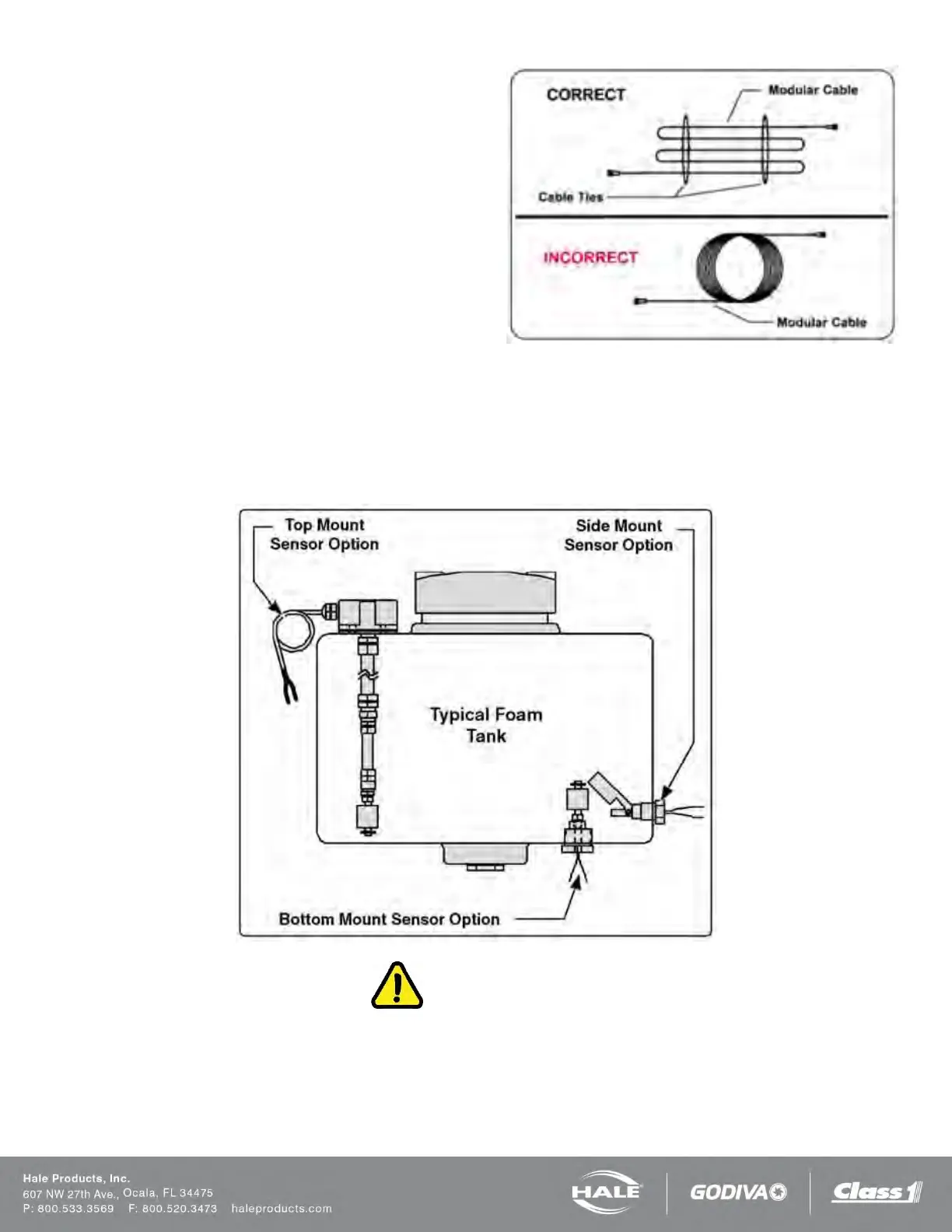 CORRECT

Modular Cable

Cable Ties

INCORRECT

Modular Cable

Top Mount Sensor Option

Side Mount Sensor Option

Typical Foam Tank

Bottom Mount Sensor Option

Hale Products, Inc.
607 NW 27th Ave., Ocala, FL 34475
P: 800.533.3569 F: 800.520.3473 haleproducts.com

HALE

GODIVA

Class 1