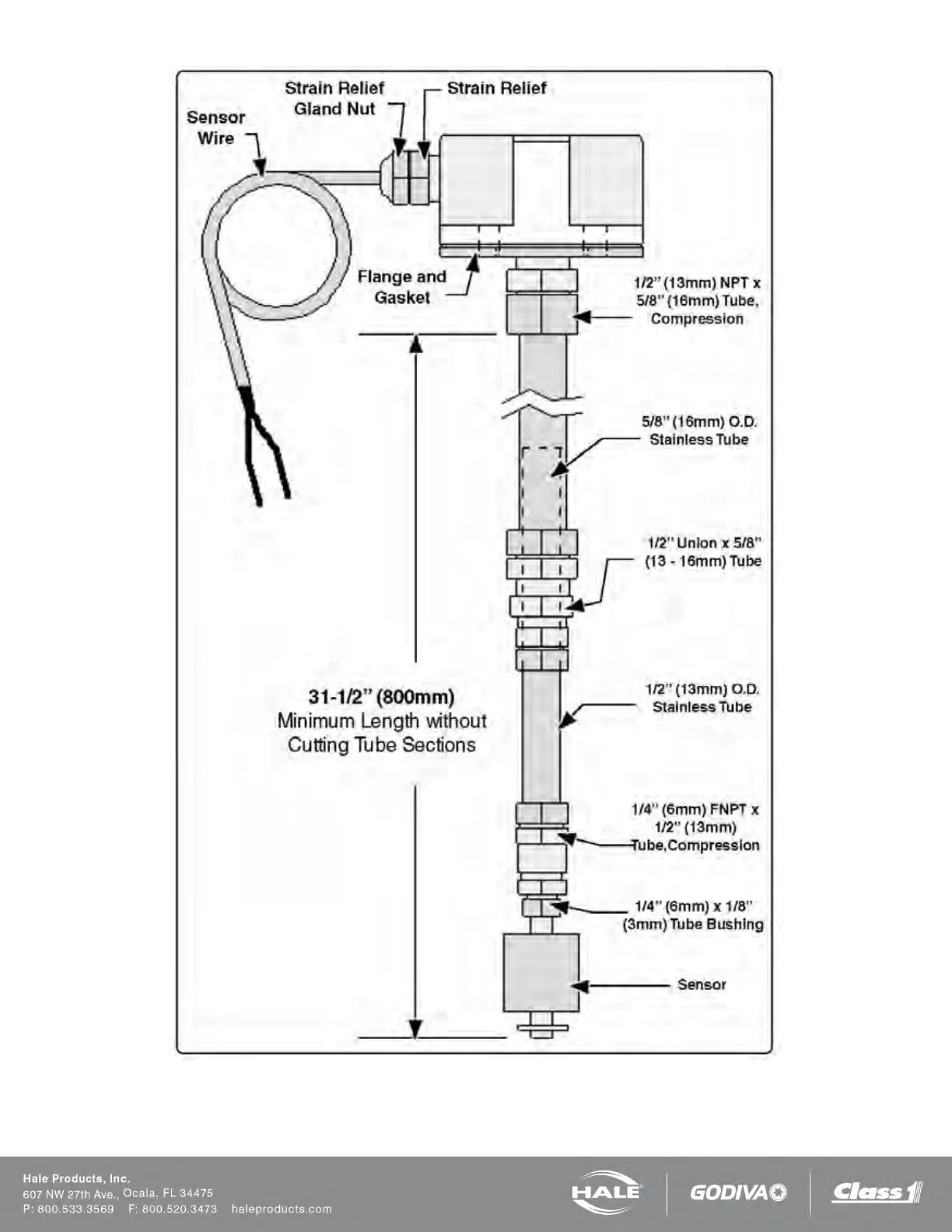 Strain Relief Gland Nut

Strain Relief

Sensor Wire

Flange and Gasket

1/2" (13mm) NPT x 5/8" (16mm) Tube, Compression

5/8" (16mm) O.D. Stainless Tube

1/2" Union x 5/8" (13 - 16mm) Tube

31-1/2" (800mm)
Minimum Length without Cutting Tube Sections

1/2" (13mm) O.D. Stainless Tube

1/4" (6mm) FNPT x 1/2" (13mm) Tube,Compression

1/4" (6mm) x 1/8" (3mm) Tube Bushing

Sensor

Hale Products, Inc.
607 NW 27th Ave., Ocala, FL 34475
P: 800.533.3569 F: 800.520.3473 haleproducts.com

HALE

GODIVA

Class 1