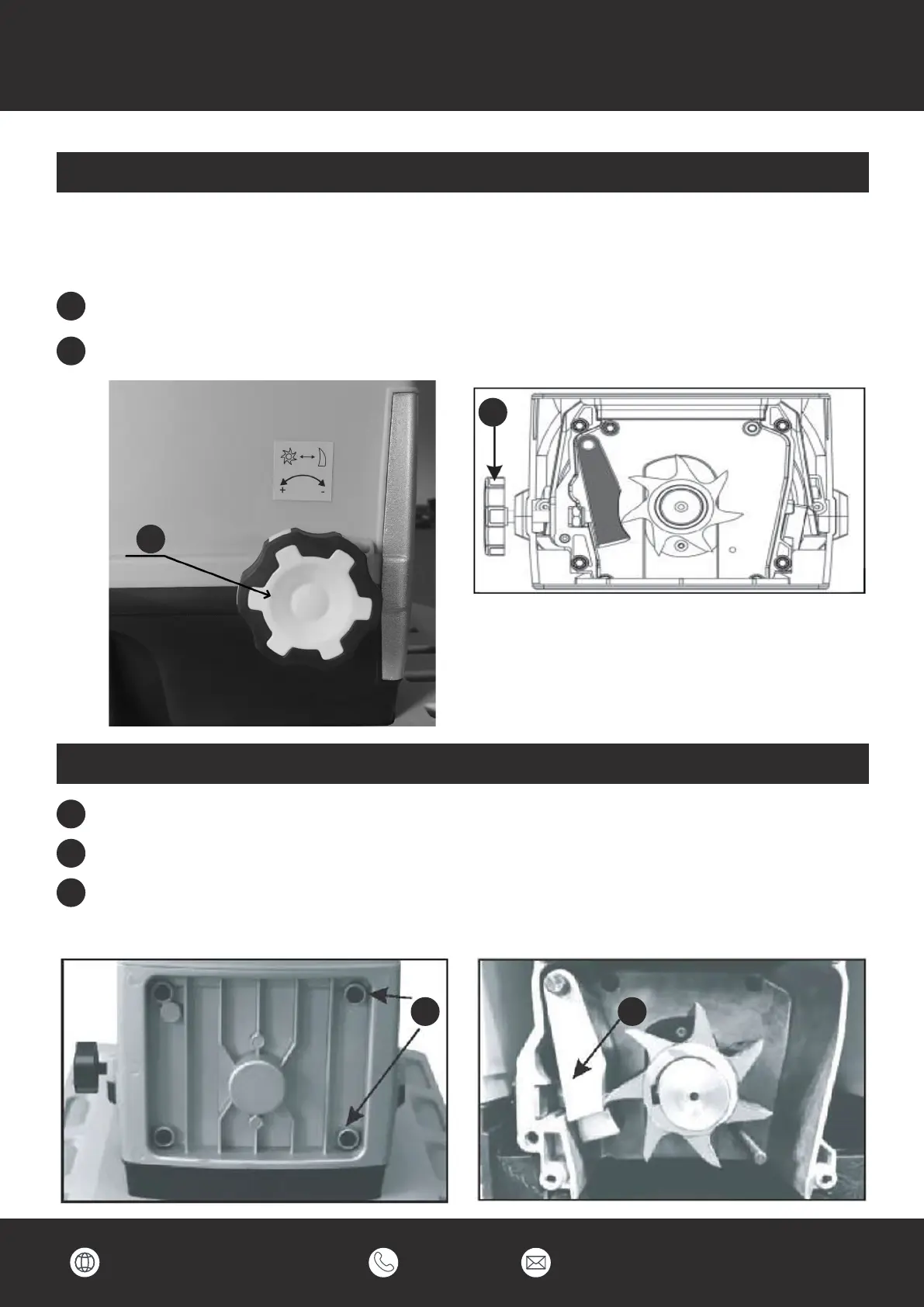 + -