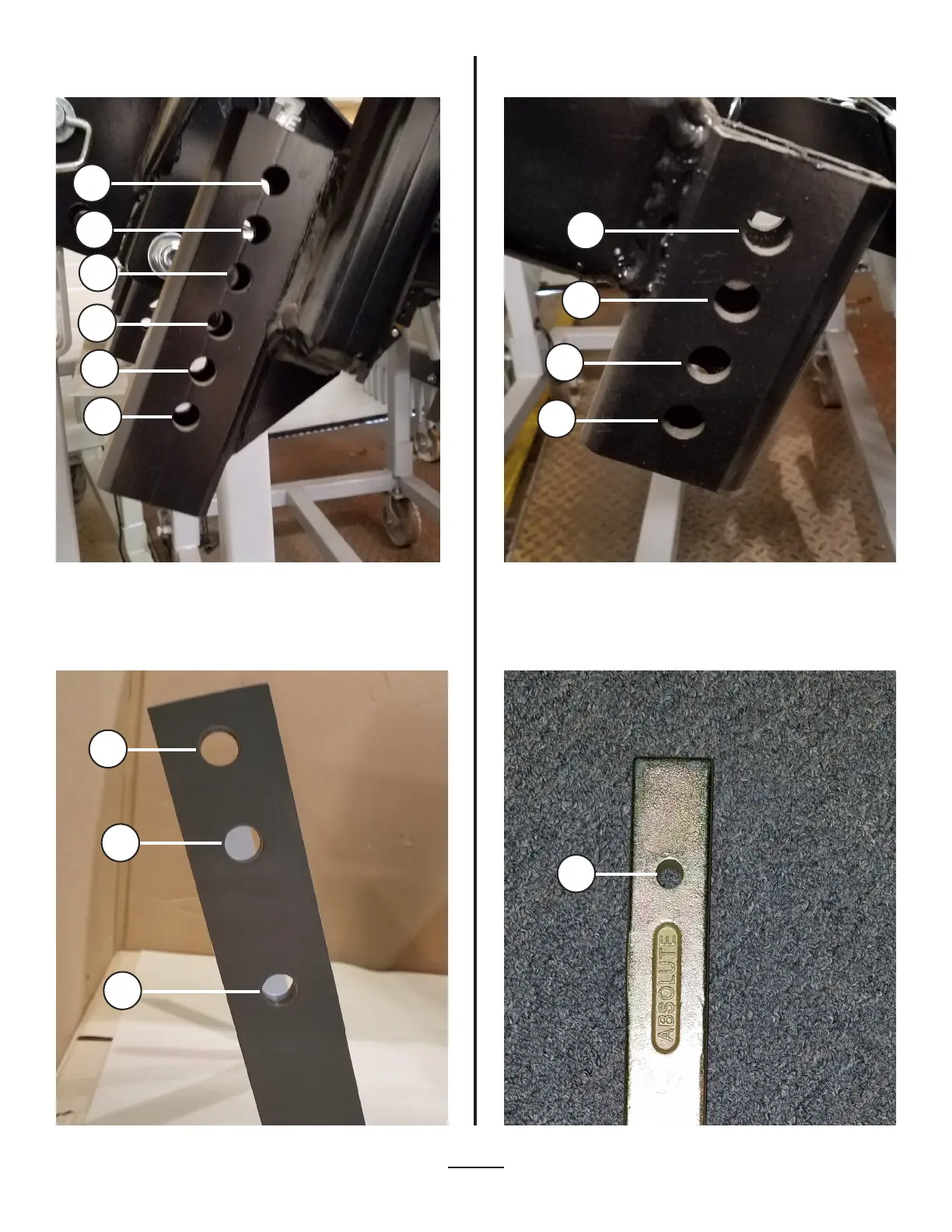 ABSOLUTE