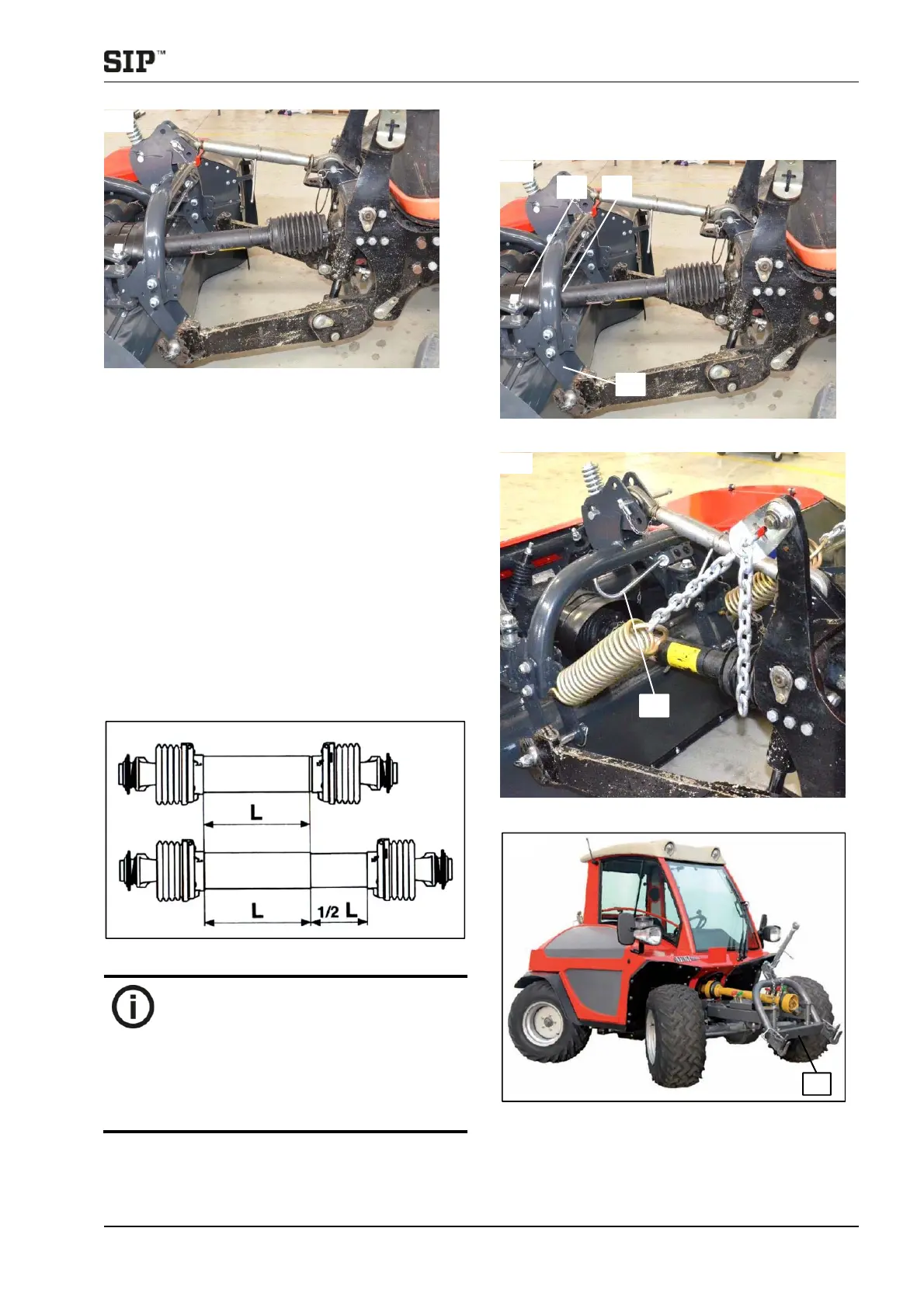 SIP™

L

L

1/2 L