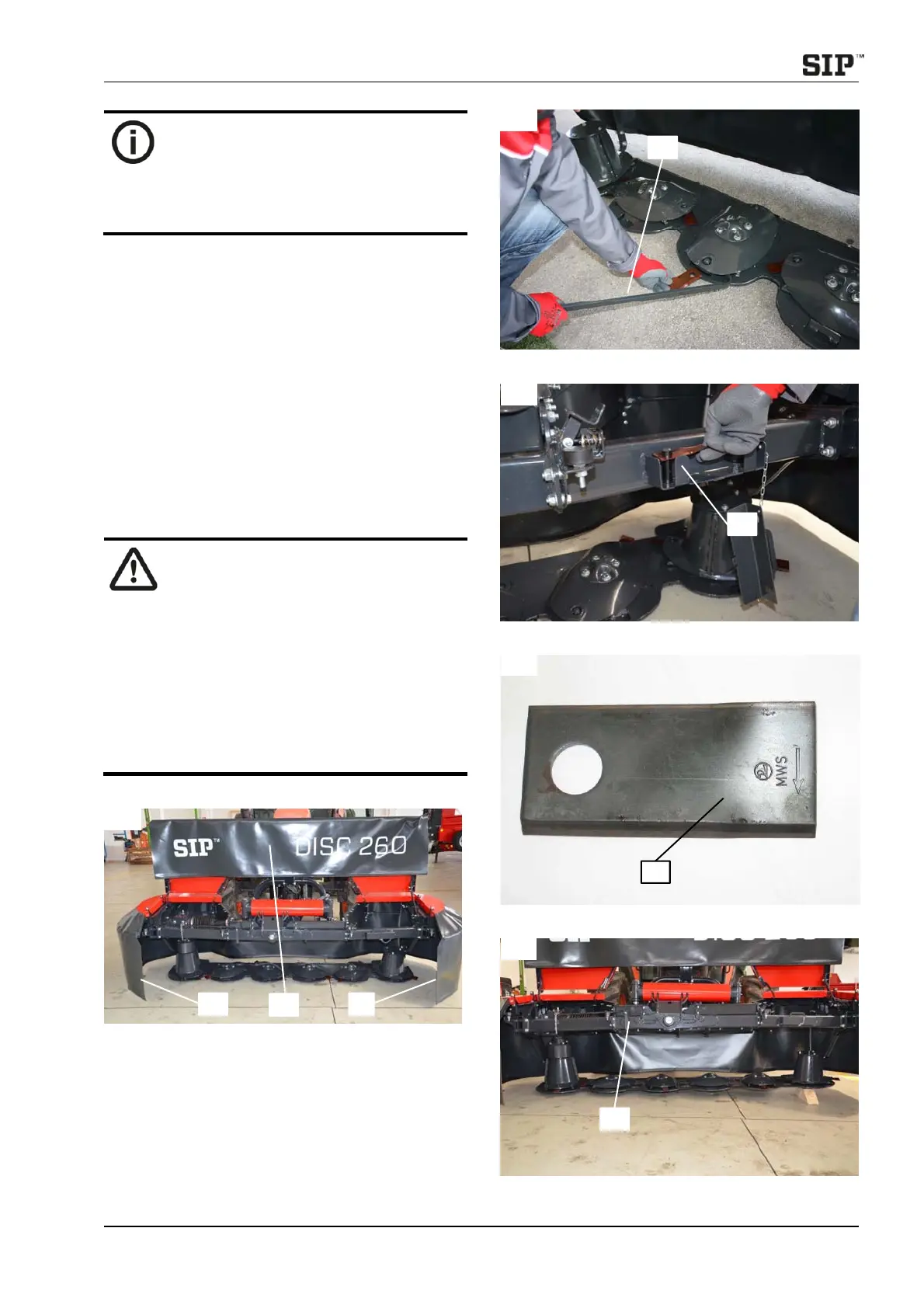 SIP™

SIP™ DISC 260

MWS