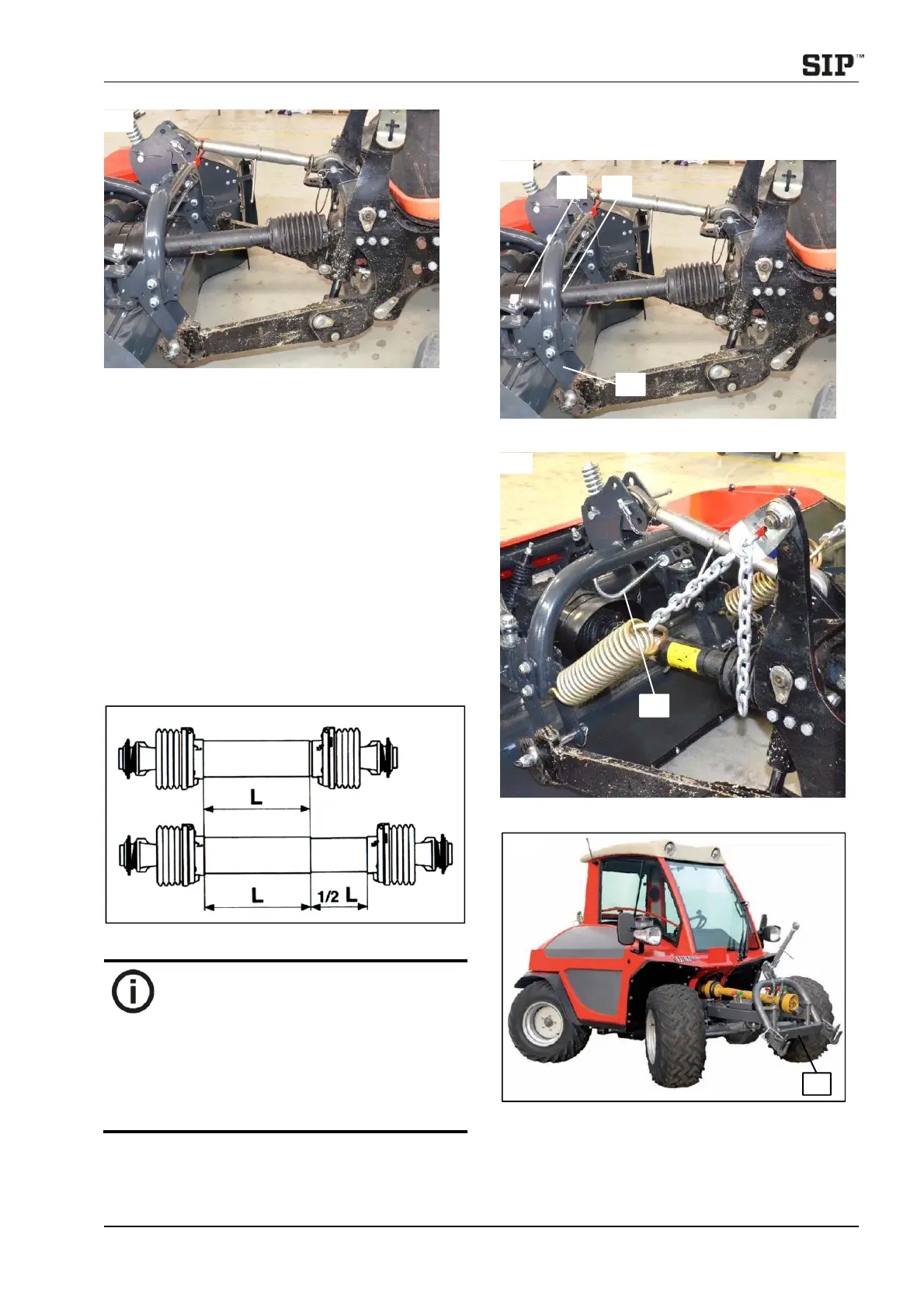 SIP™

L

L

1/2 L