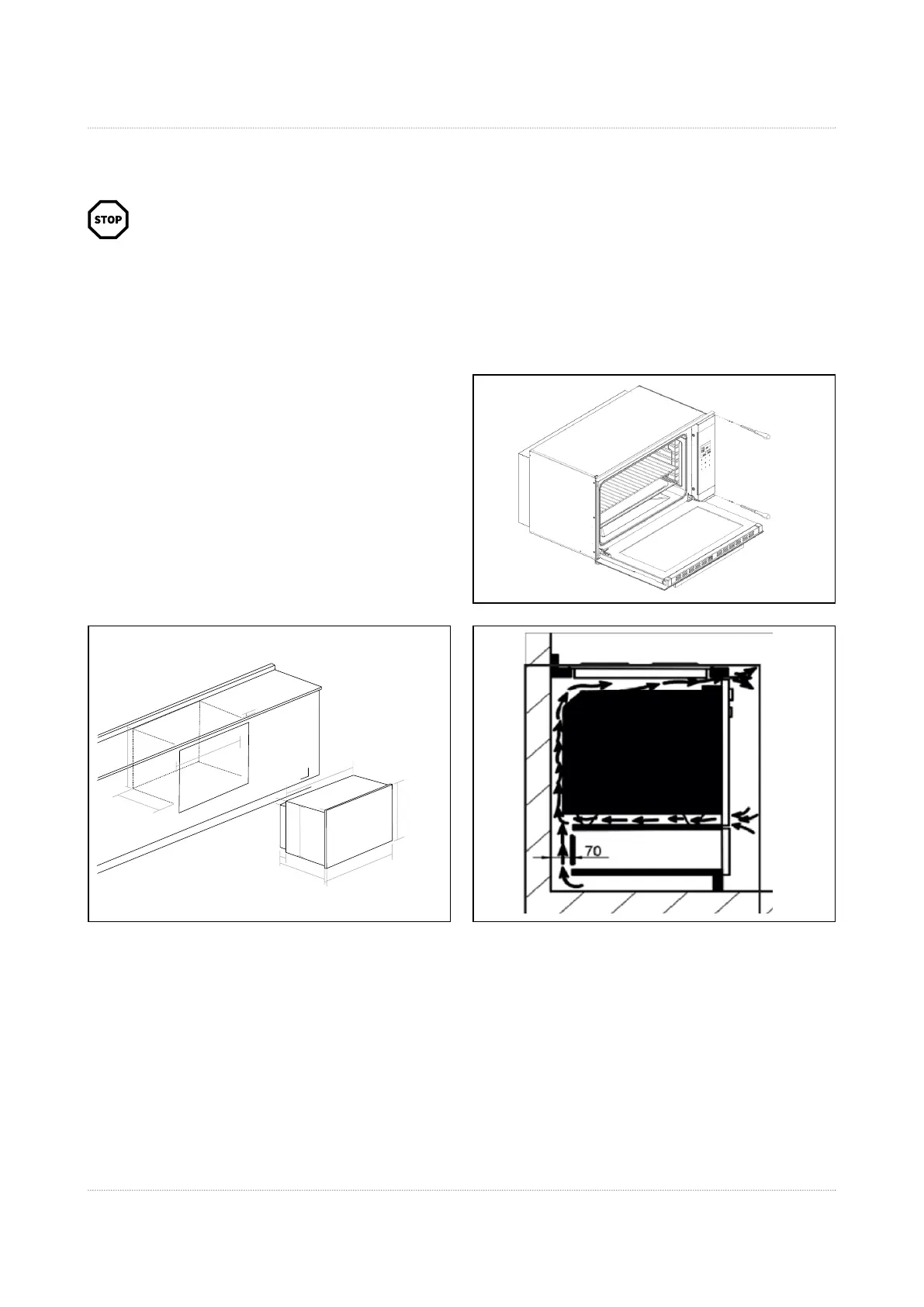 STOP

70