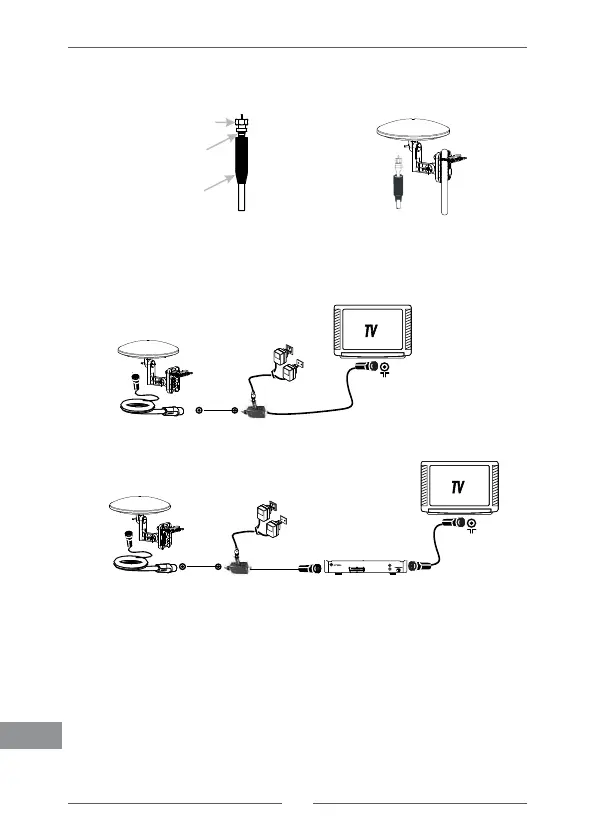 TV

TV