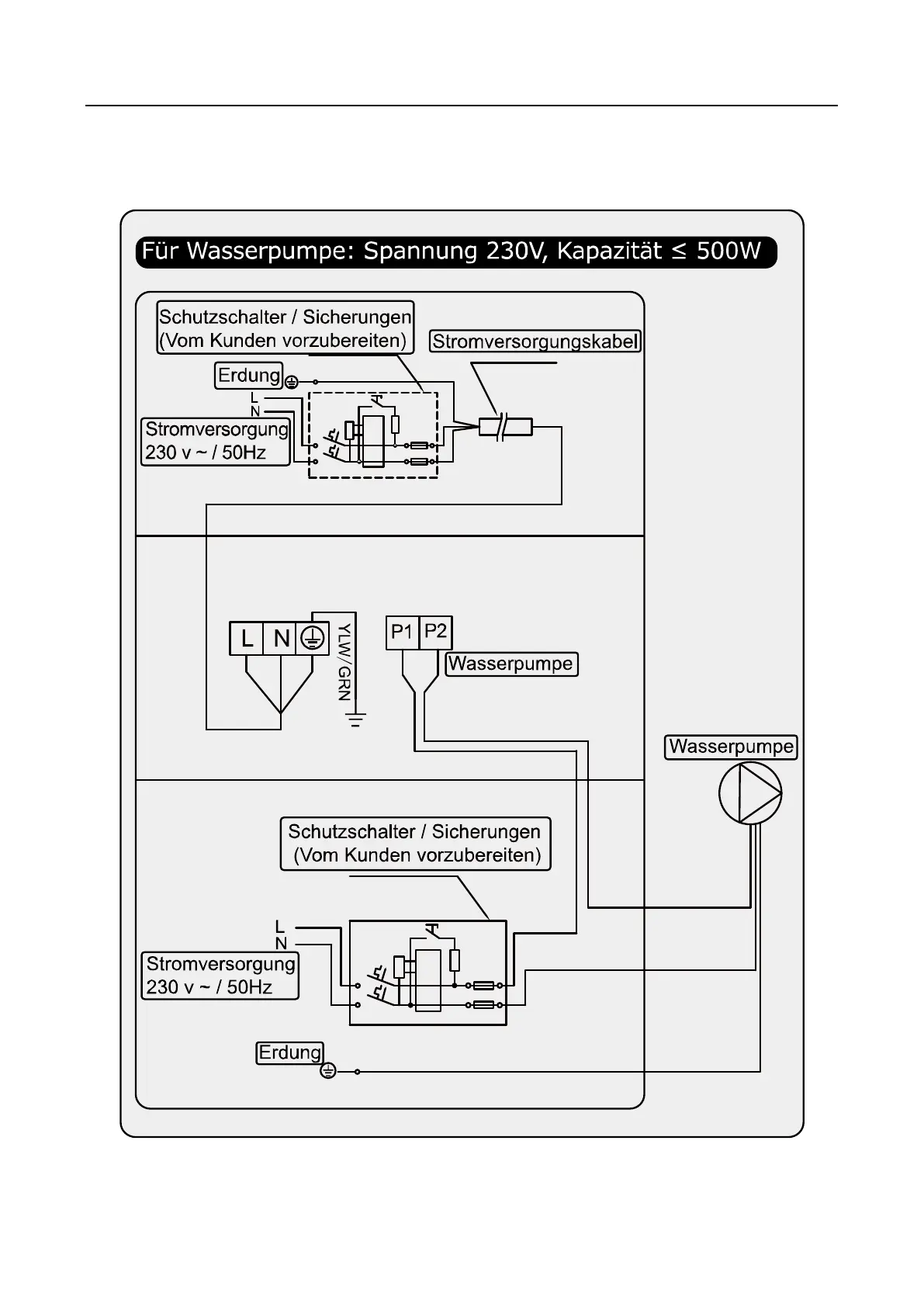 Für Wasserpumpe: Spannung 230V, Kapazität ≤ 500W

Schutzschalter / Sicherungen
(Vom Kunden vorzubereiten)

Stromversorgungskabel

Erdung

L
N

Stromversorgung
230 v ~ / 50Hz

L N

YLW/GRN

P1 P2

Wasserpumpe

Wasserpumpe

Schutzschalter / Sicherungen
(Vom Kunden vorzubereiten)

L
N

Stromversorgung
230 v ~ / 50Hz

Erdung