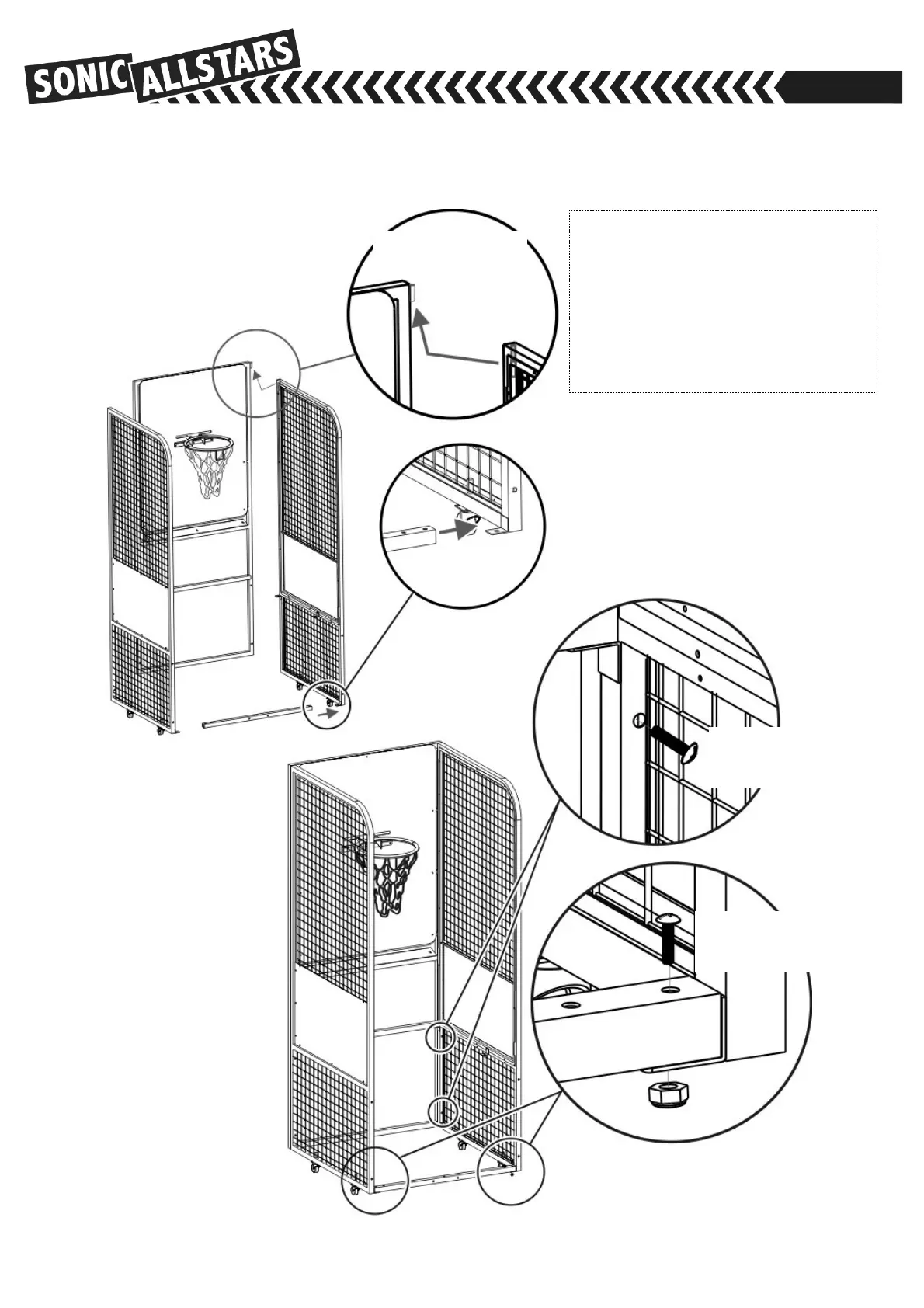 SONIC ALLSTARS