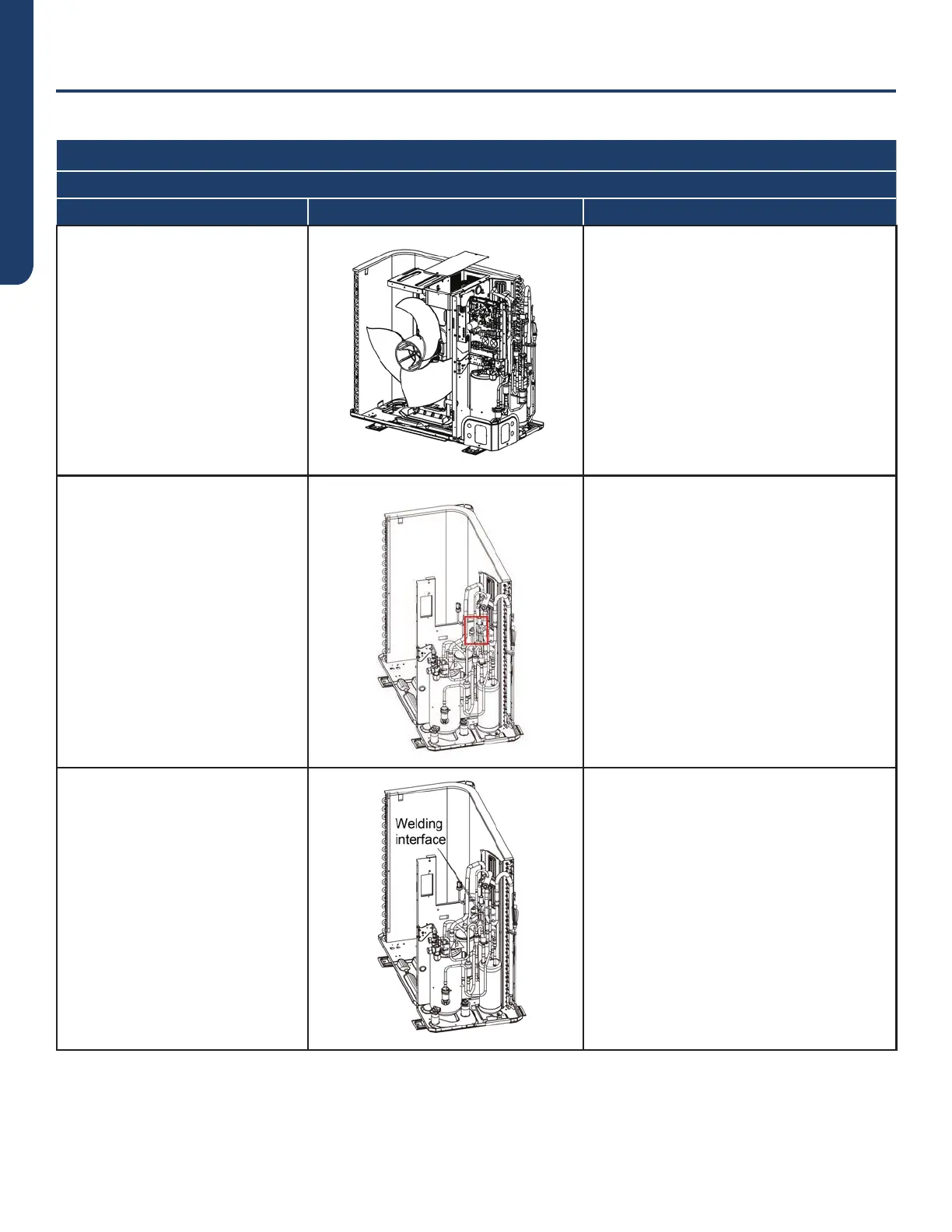 Welding interface