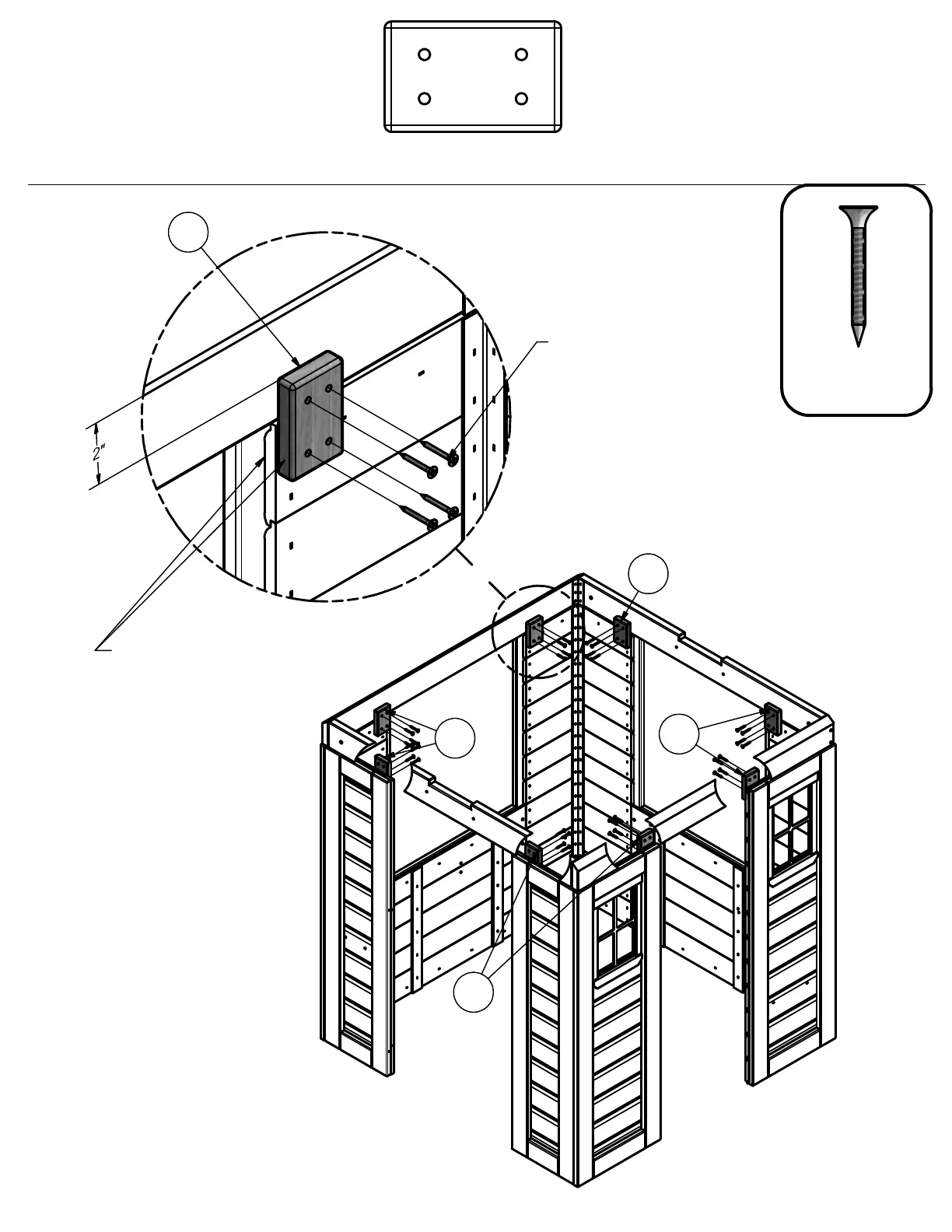 2"