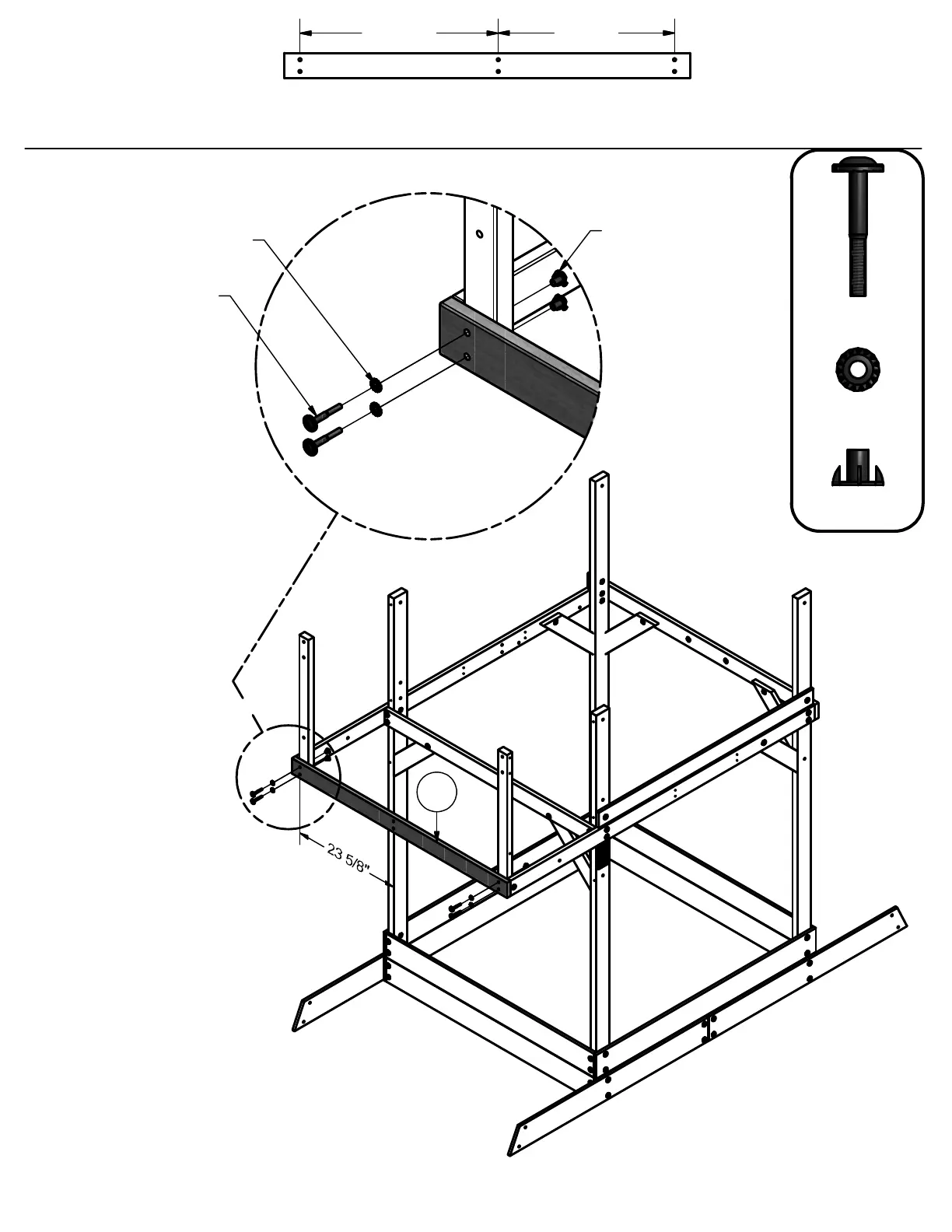 23 5/8"